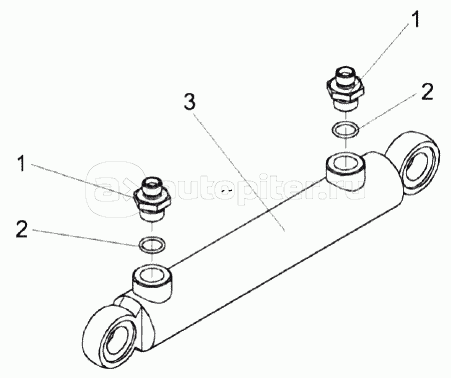 1
2
3
1
autopiter.ru
2