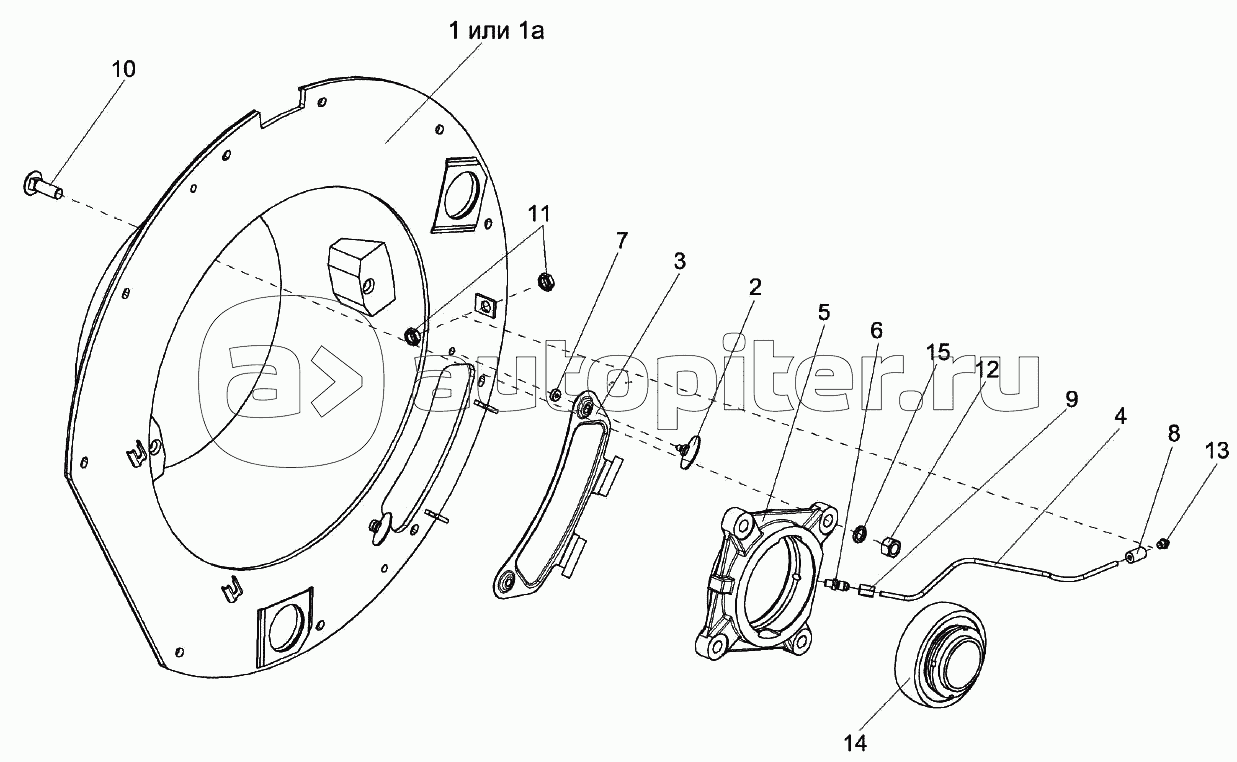 1 или 1а

10

11

7

3

2

5

6

15

12

9

4

8

13

14

autopiter.ru