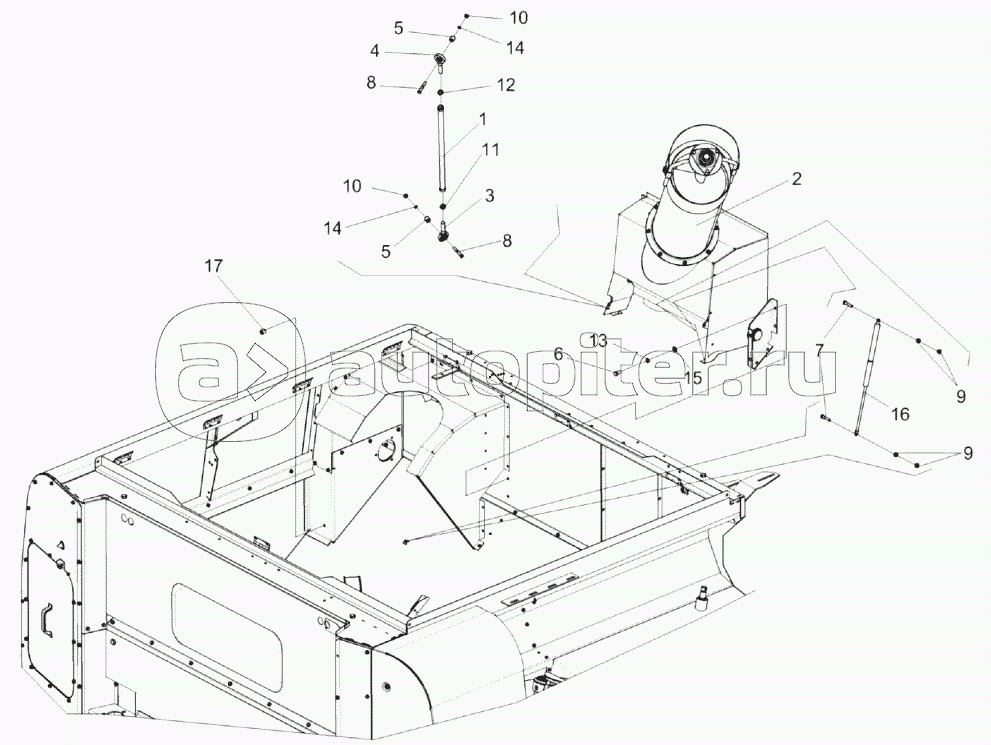 10
5
14
4
8
12
1
11
10
3
14
5
8
2
17
13
6
15
7
9
16
9
autopiter.ru