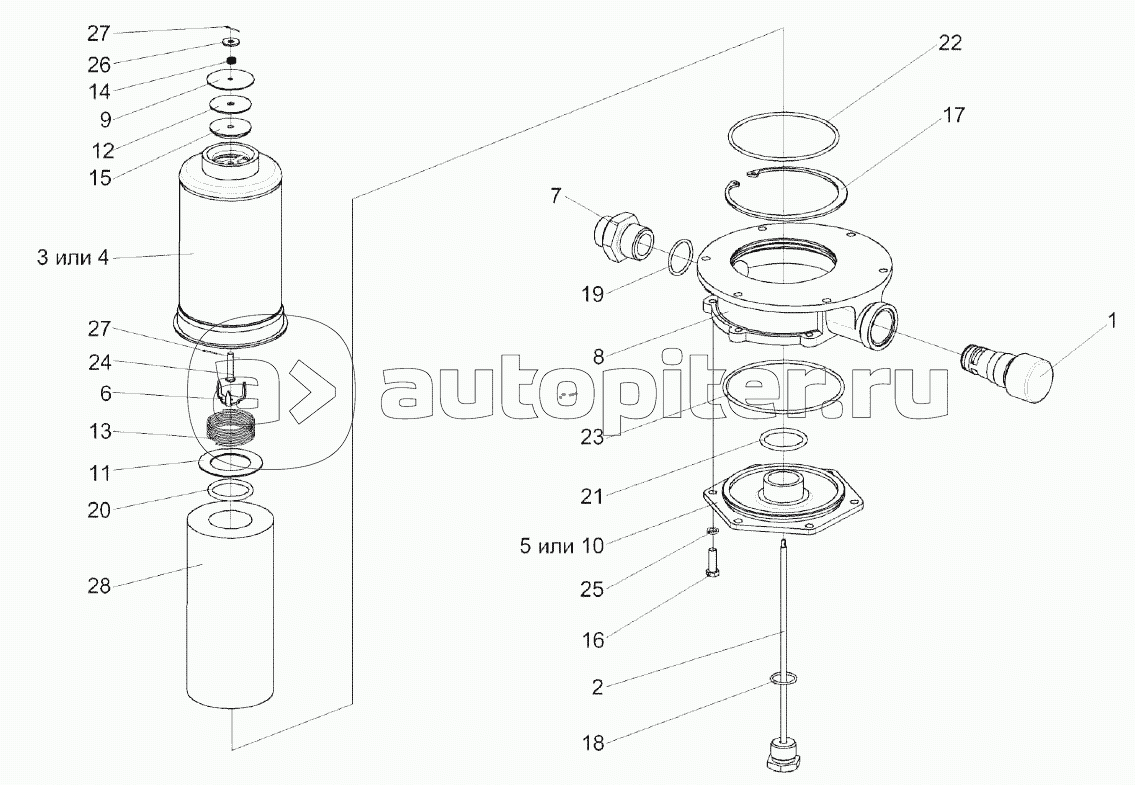 27
26
14
9
12
15
3 или 4
27
24
6
13
11
20
28
22
17
7
19
8
1
autopiter.ru
23
21
5 или 10
25
16
2
18