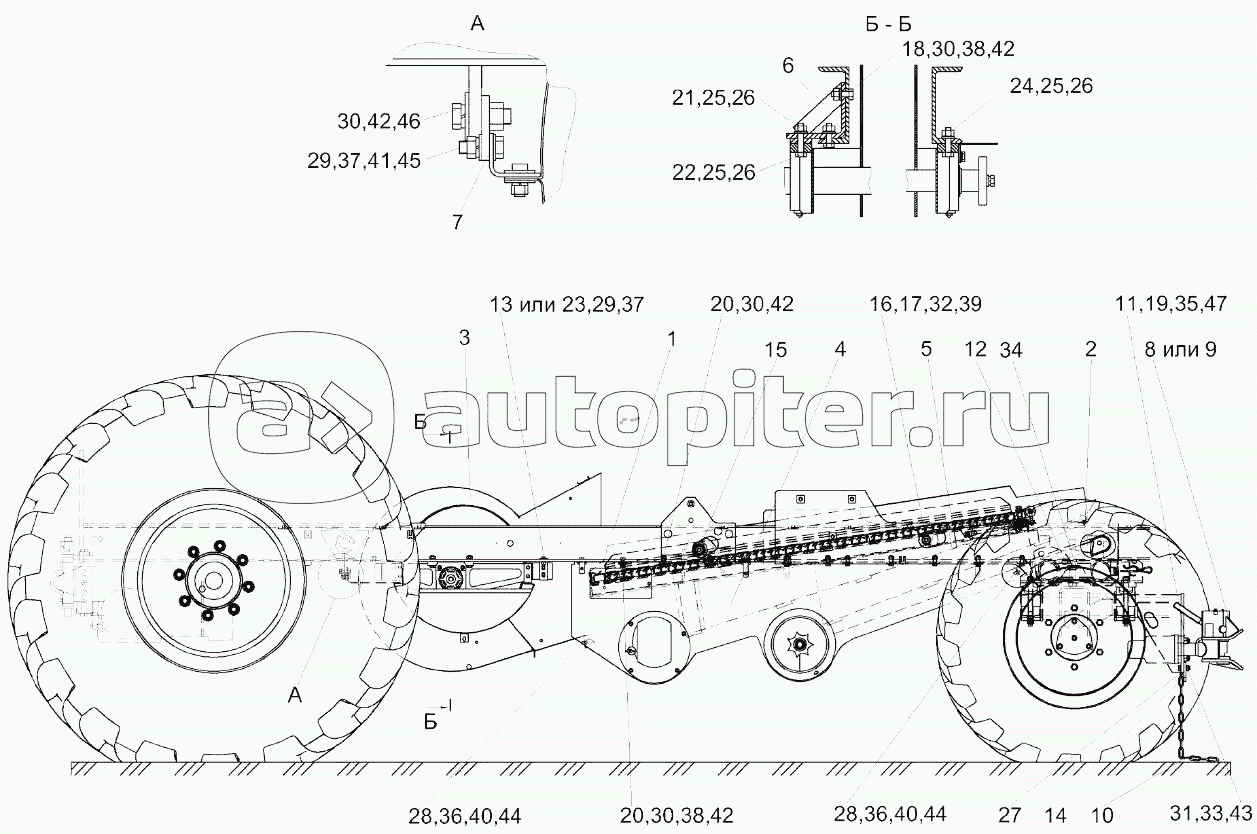 А

30,42,46

29,37,41,45

7

Б - Б

6

18,30,38,42

21,25,26

24,25,26

22,25,26

13 или 23,29,37

20,30,42

16,17,32,39

11,19,35,47

3

1

15

4

5

12

34

2

8 или 9

autopiter.ru

Б

А

Б

28,36,40,44

20,30,38,42

28,36,40,44

27

14

10

31,33,43