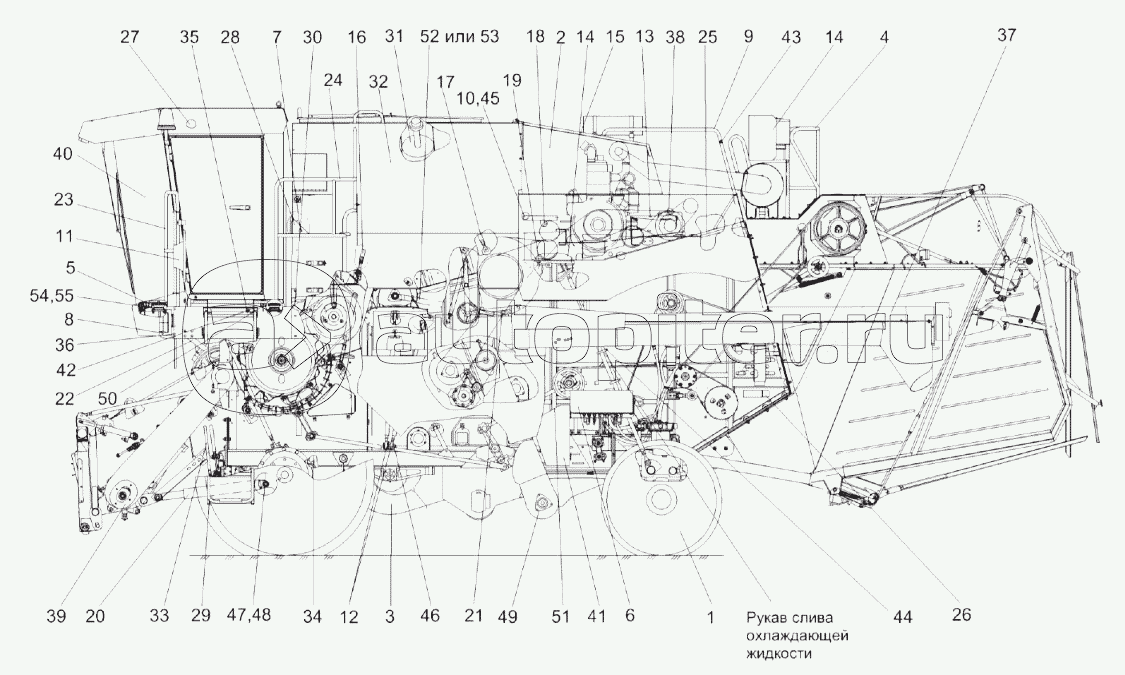 27 35 28 7 30 16 31 52 или 53 18 2 14 15 13 38 25 9 43 14 4 37

24 32 17 19 10,45

40

23

11

5

54,55

8

36

42

22

50

autopiter.ru

39 20 33 29 47,48 34 12 3 46 21 49 51 41 6 1 44 26

Рукав слива охлаждающей жидкости