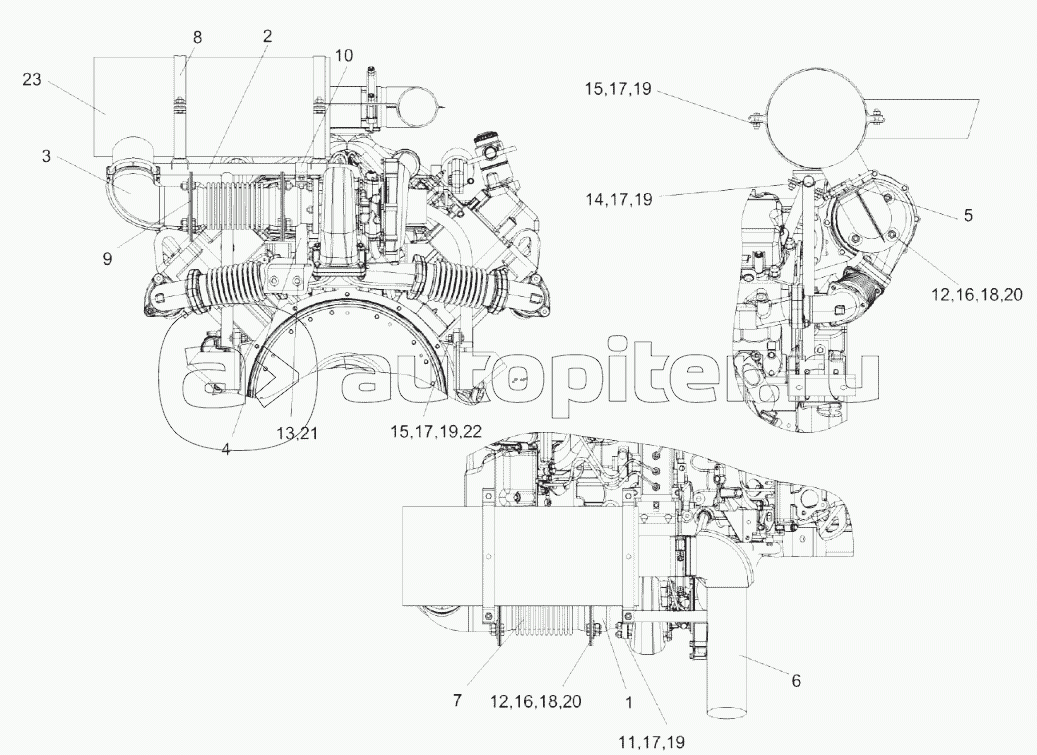 8
2
10
23
3
9
4
13,21
15,17,19,22
15,17,19
14,17,19
5
12,16,18,20
autopiter.ru
7
12,16,18,20
1
11,17,19
6