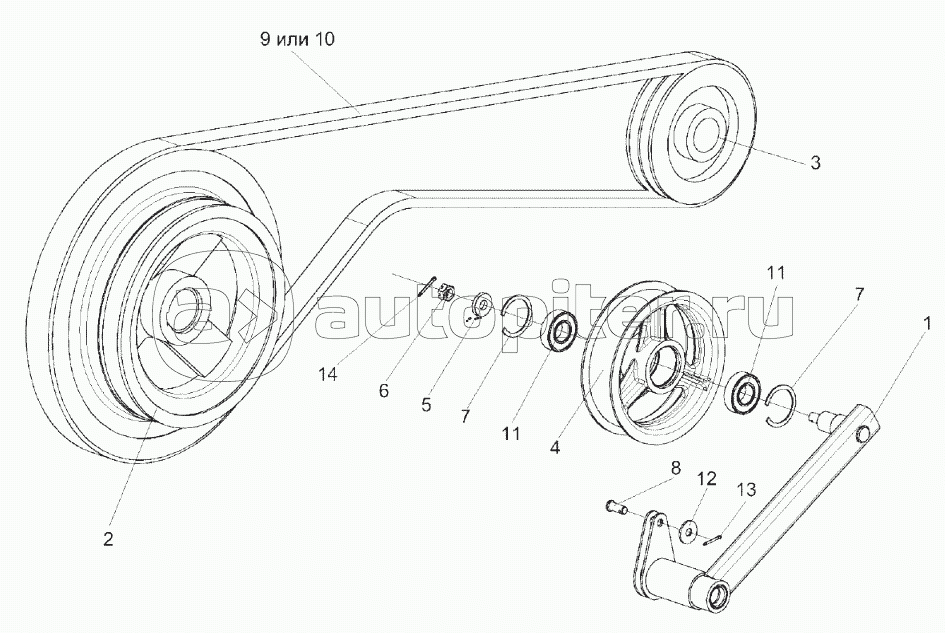 9 или 10

3

autopiter.ru

11

7

1

14

6

5

7

11

4

8

12

13

2