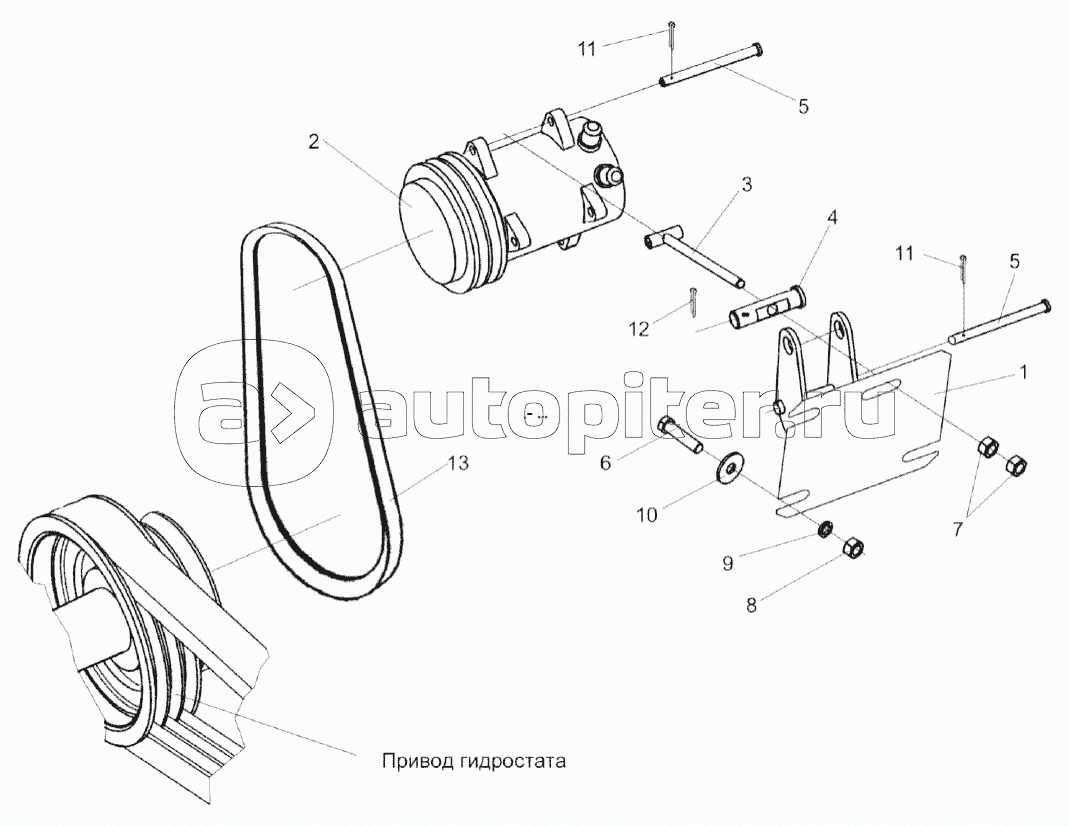 11
5
2
3
4
11
5
12
1
autopiter.ru
6
13
10
7
9
8
Привод гидростата