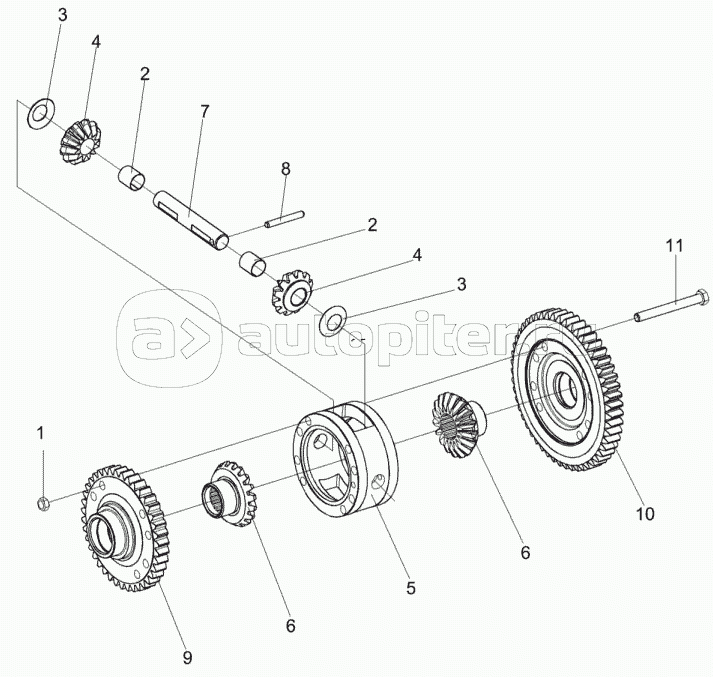 3
4
2
7
8
2
4
3
11
autopiter.ru
1
10
6
5
6
9