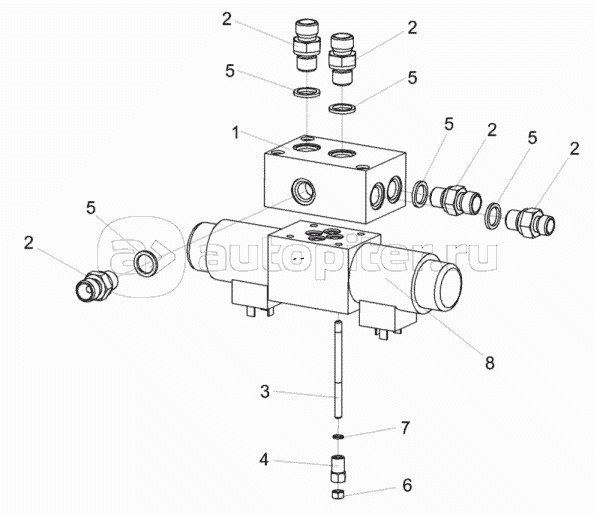 2
2
5
5
1
5
2
5
2
5
2
autopiter.ru
8
3
7
4
6