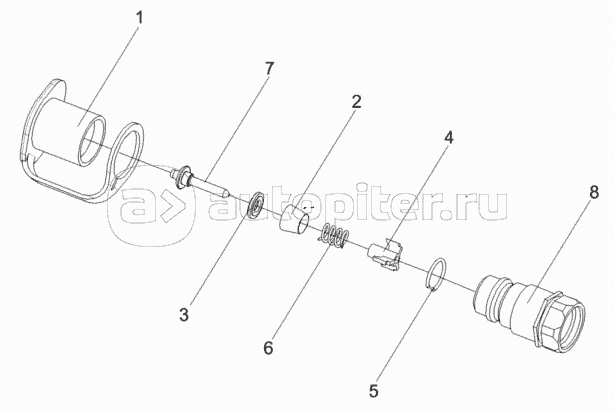 1
7
2
4
8
autopiter.ru
3
6
5