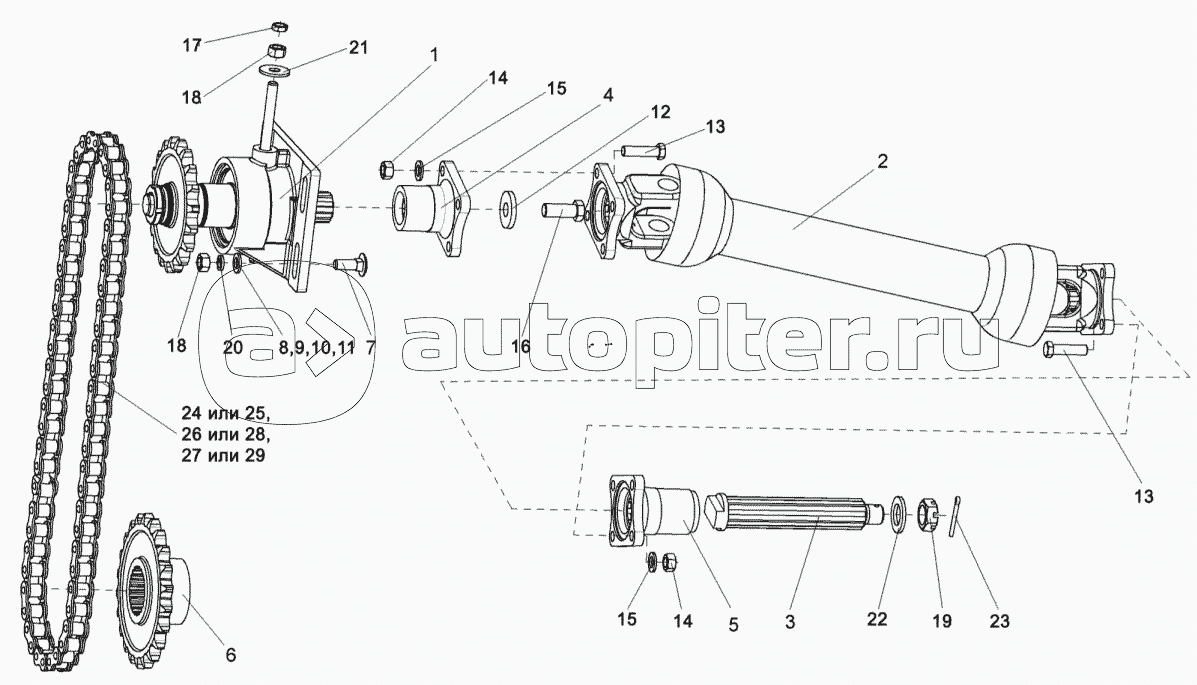 17
21
18
1
14
15
4
12
13
2
18
20
8,9,10,11
7
16
autopiter.ru
24 или 25,
26 или 28,
27 или 29
13
6
15
14
5
3
22
19
23