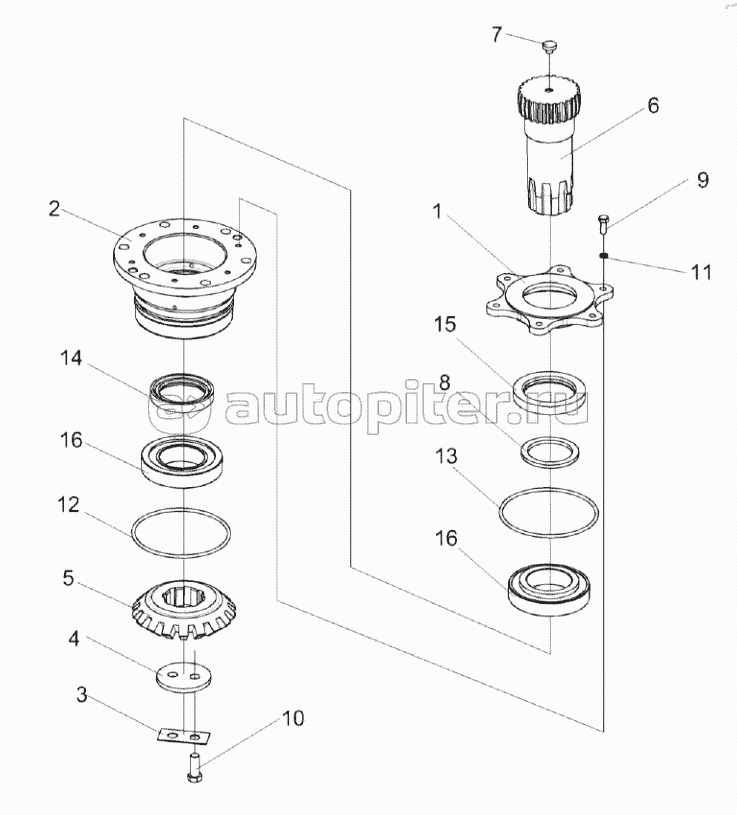 7
6
9
2
1
11
15
14
autopiter.ru
8
16
13
12
16
5
4
3
10