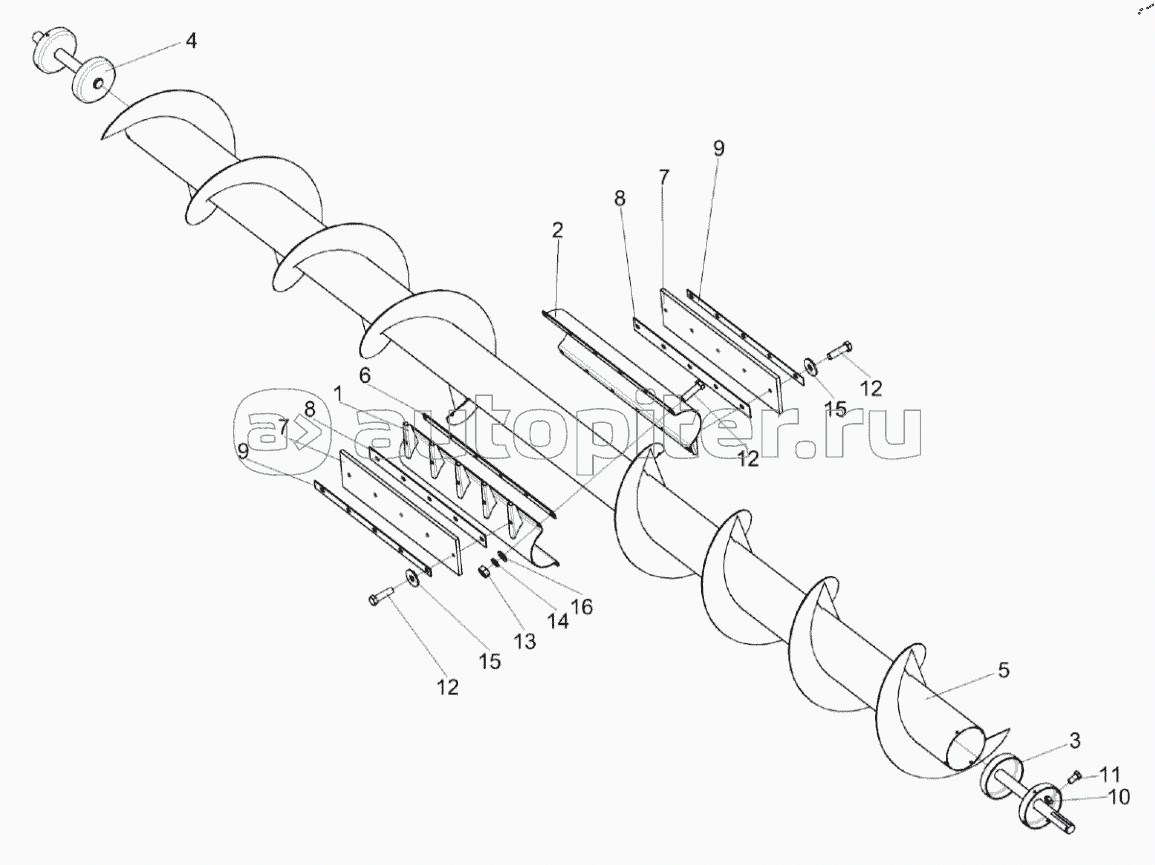 4
9
7
8
2
12
15
12
autopiter.ru
6
1
8
7
9
16
14
13
15
12
5
3
11
10