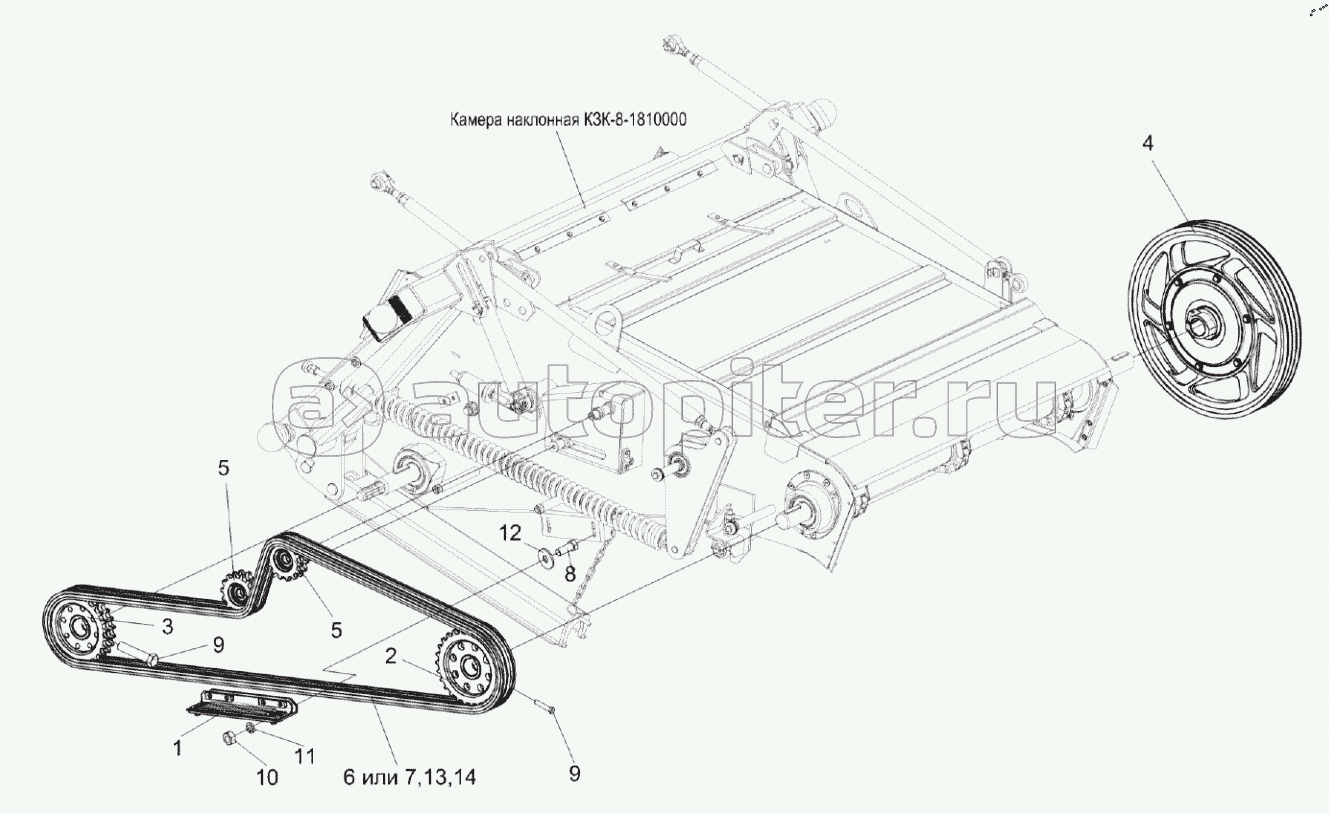 Камера наклонная КЗК-8-1810000

4

autopiter.ru

5

12

8

3

5

9

2

1

11

10

6 или 7,13,14

9