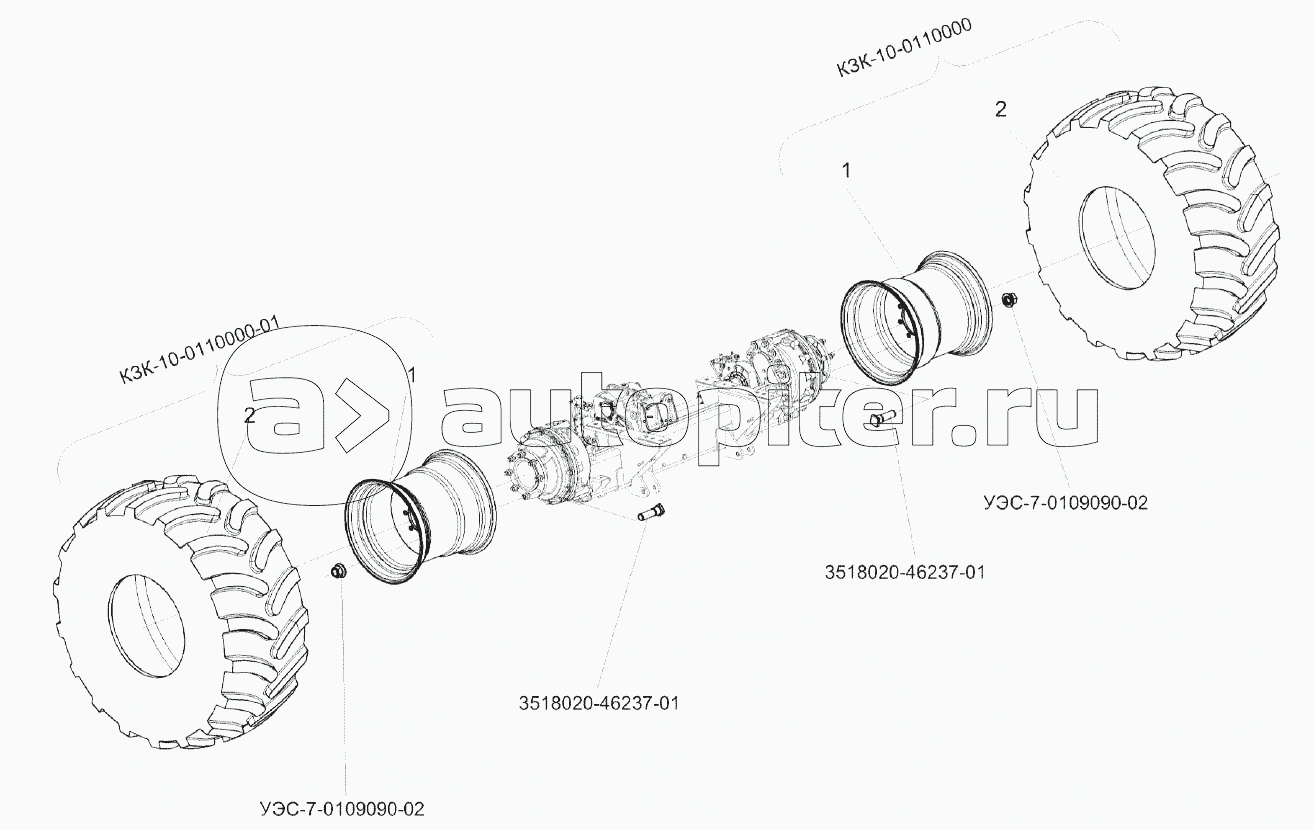 КЗК-10-0110000

2

1

КЗК-10-0110000-01

1

2

autopiter.ru

УЭС-7-0109090-02

3518020-46237-01

3518020-46237-01

УЭС-7-0109090-02