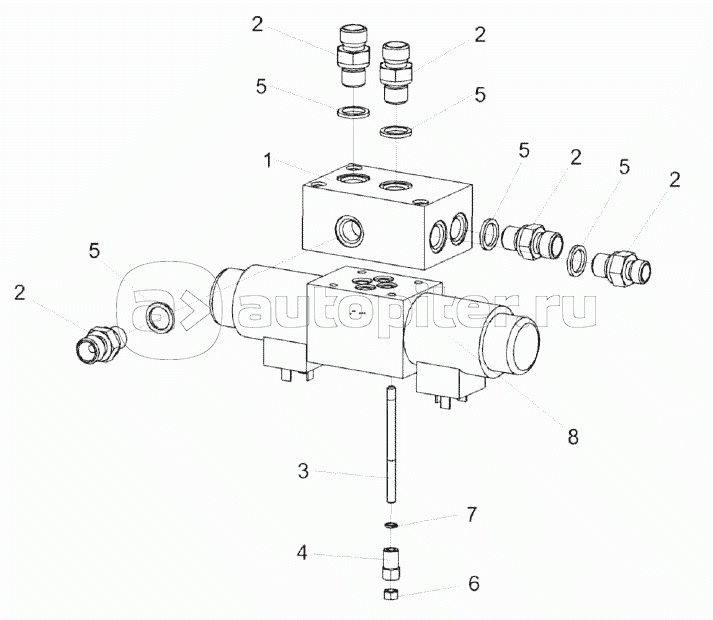 2
2
5
5
1
5
2
5
2
5
2
autopiter.ru
8
3
7
4
6