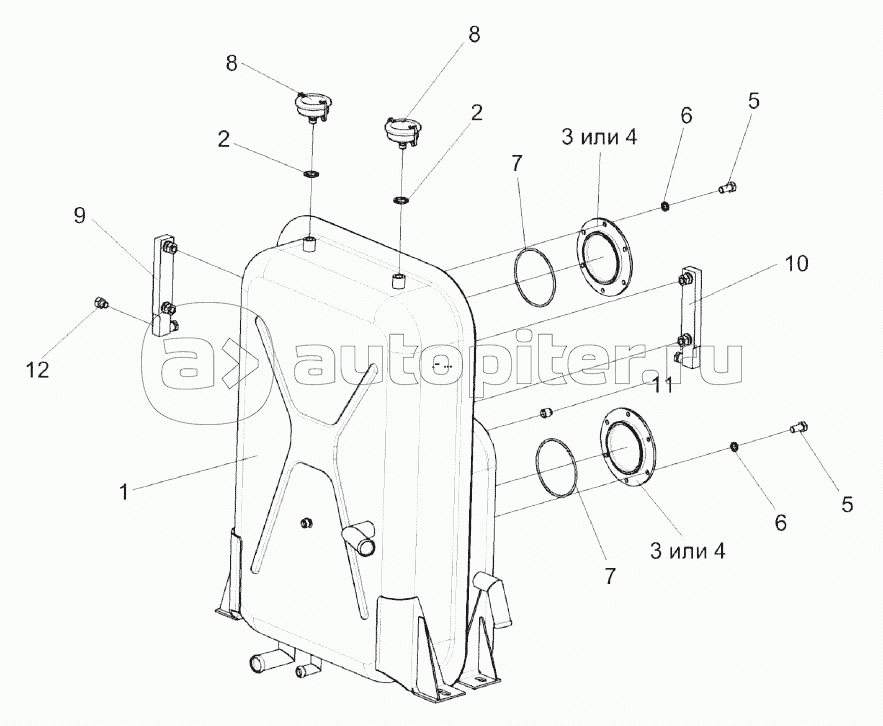 8
8
2
2
3 или 4
6
5
7
9
10
12
autopiter.ru
11
1
5
6
3 или 4
7