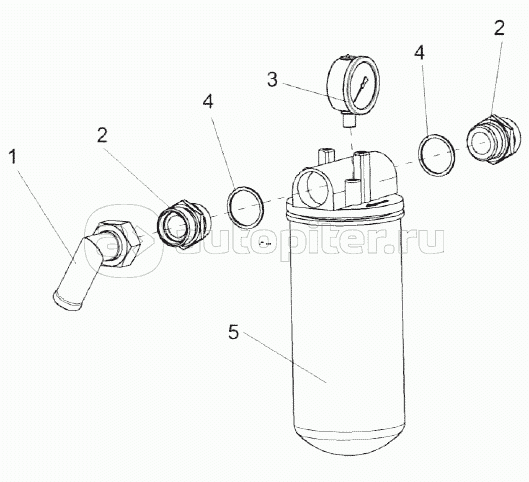 2
4
3
4
2
1
autopiter.ru
5