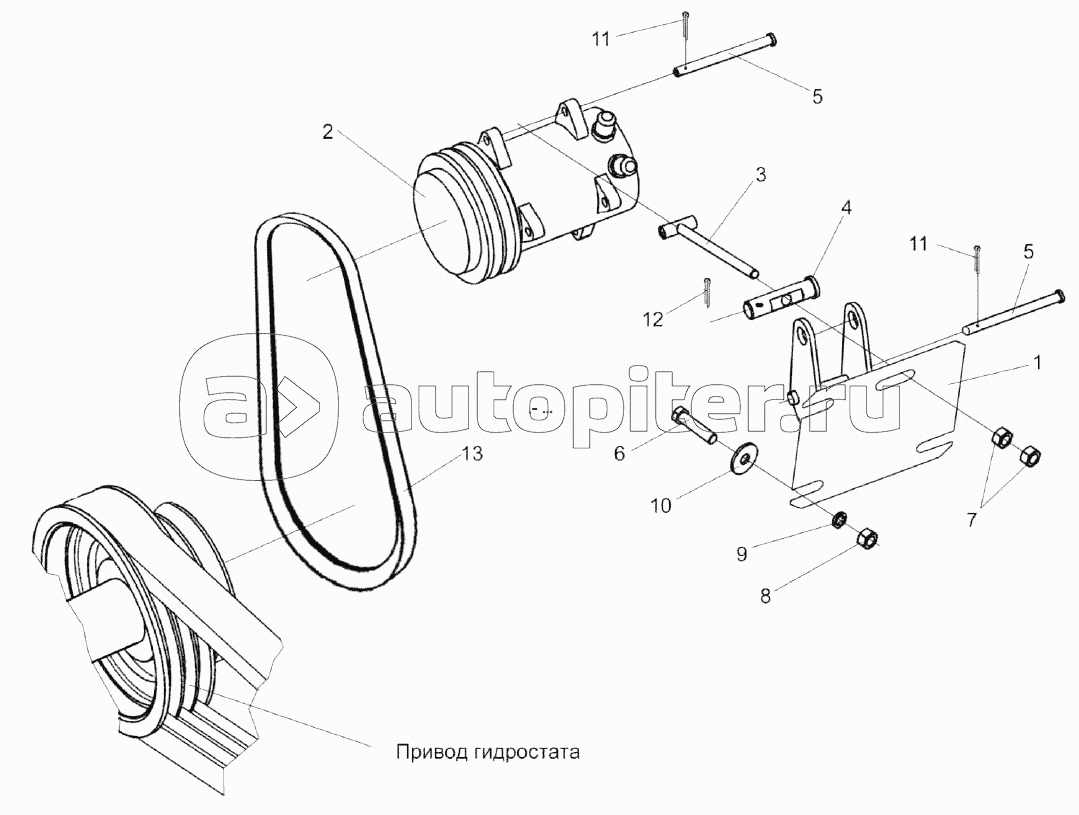 11
5
2
3
4
11
5
12
1
autopiter.ru
6
13
10
7
9
8
Привод гидростата