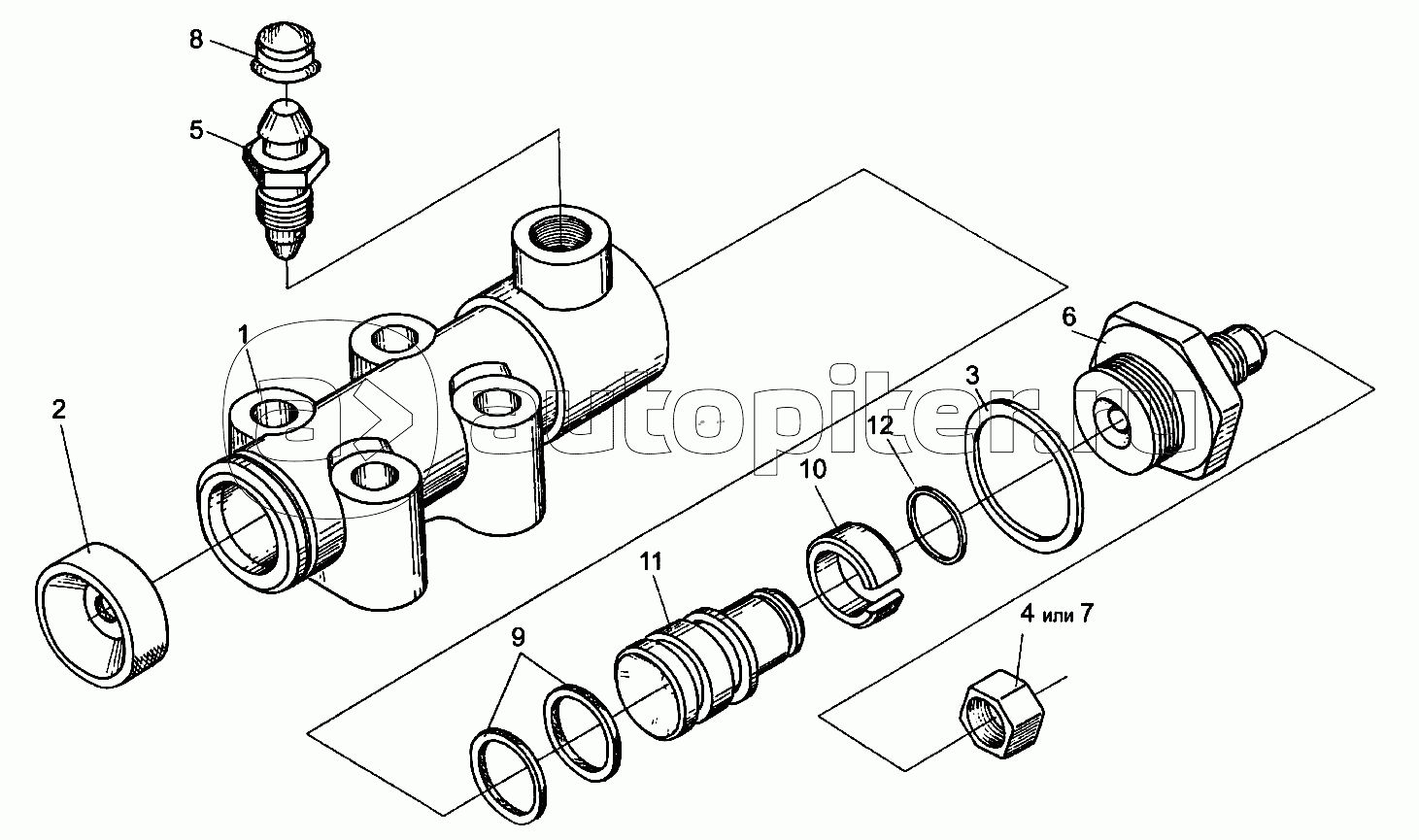 8
5
1
2
6
3
12
10
11
9
4 или 7
autopiter.ru