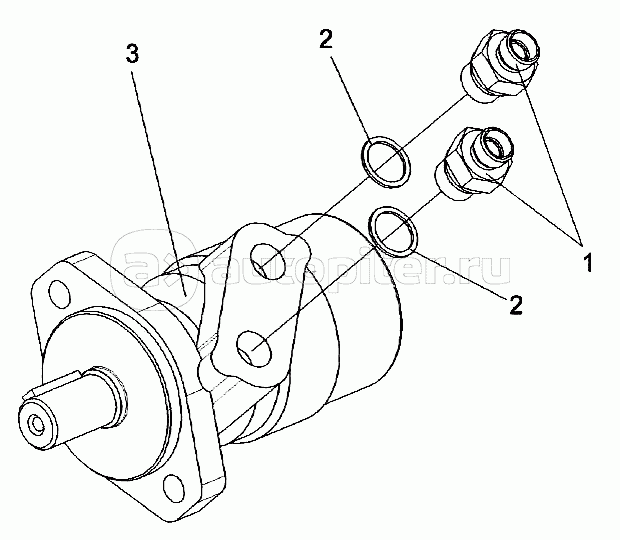 3
2
1
2
autopiter.ru