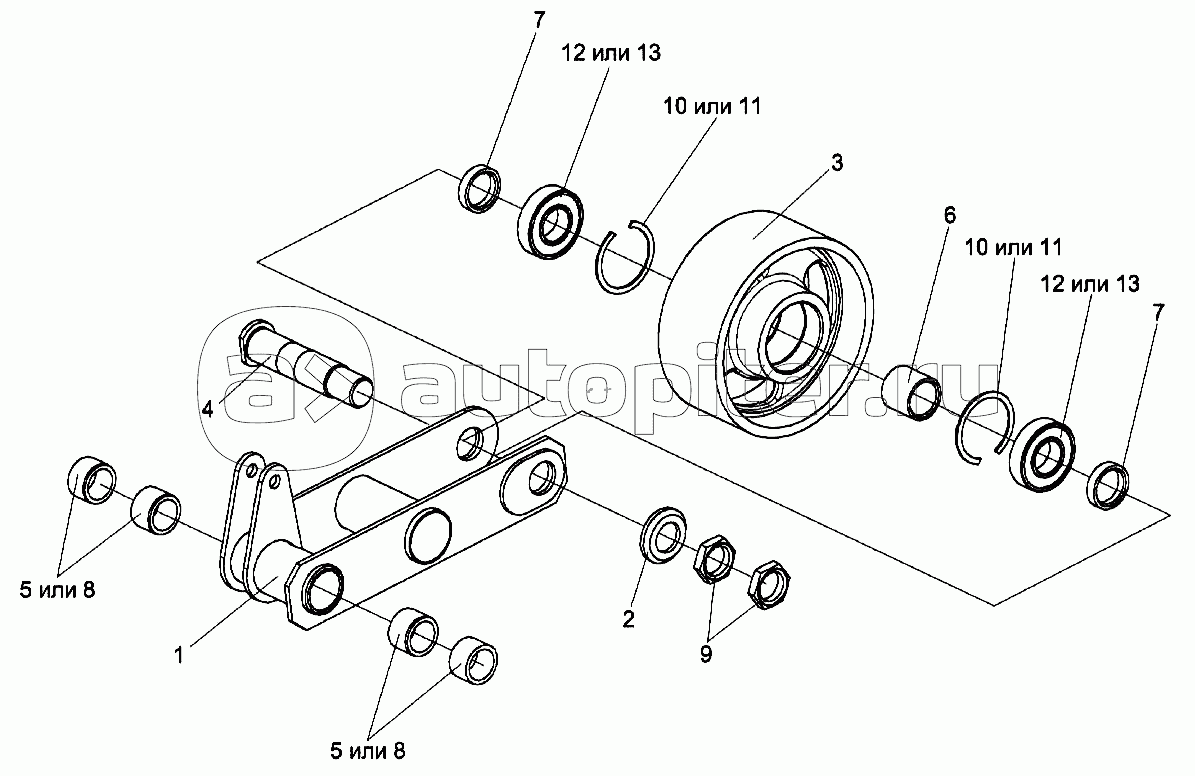 7
12 или 13
10 или 11
3
6
10 или 11
12 или 13
7
4
autopiter.ru
5 или 8
1
2
9
5 или 8