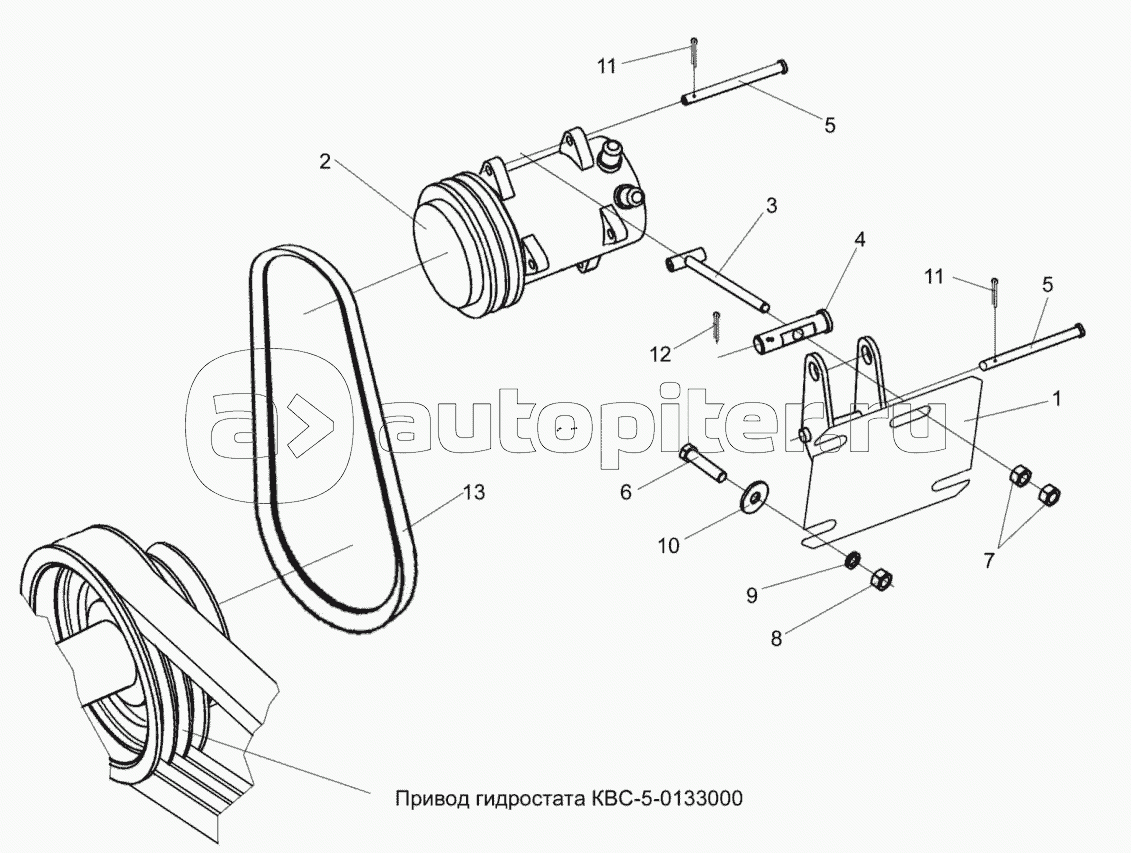 11
5
2
3
4
11
5
12
1
autopiter.ru
6
13
10
7
9
8
Привод гидростата КВС-5-0133000