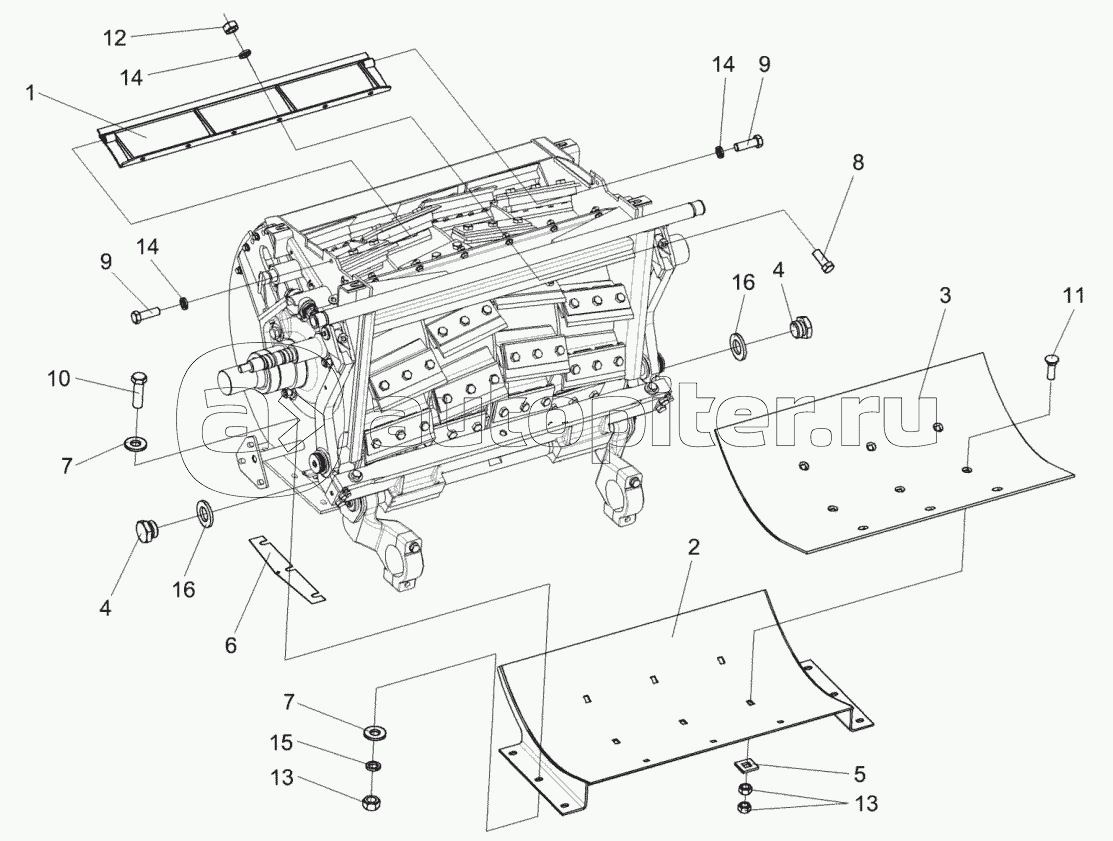 12
14
1
14
9
8
9
14
16
4
3
11
10
7
4
16
6
2
7
15
13
5
13
autopiter.ru