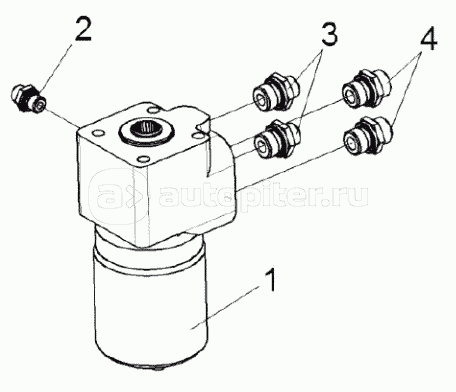 2
3
4
autopiter.ru
1