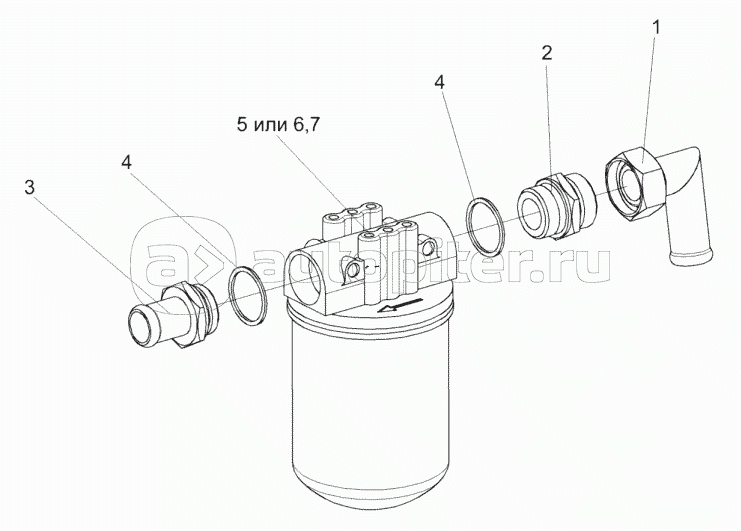 1
2
4
5 или 6,7
4
3
autopiter.ru