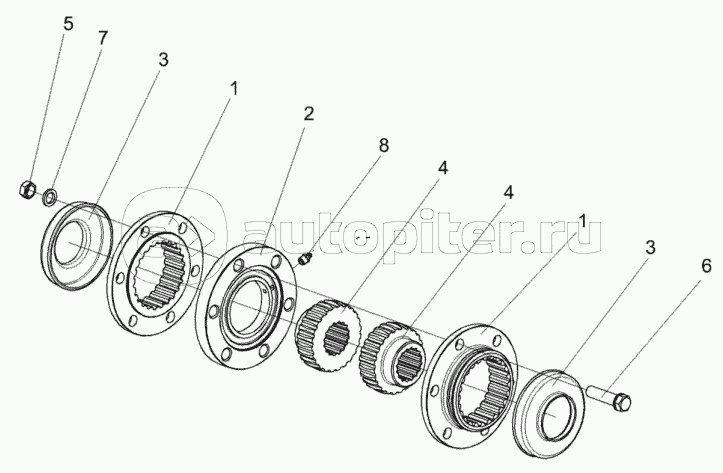 5
7
3
1
2
8
4
4
1
3
6
autopiter.ru