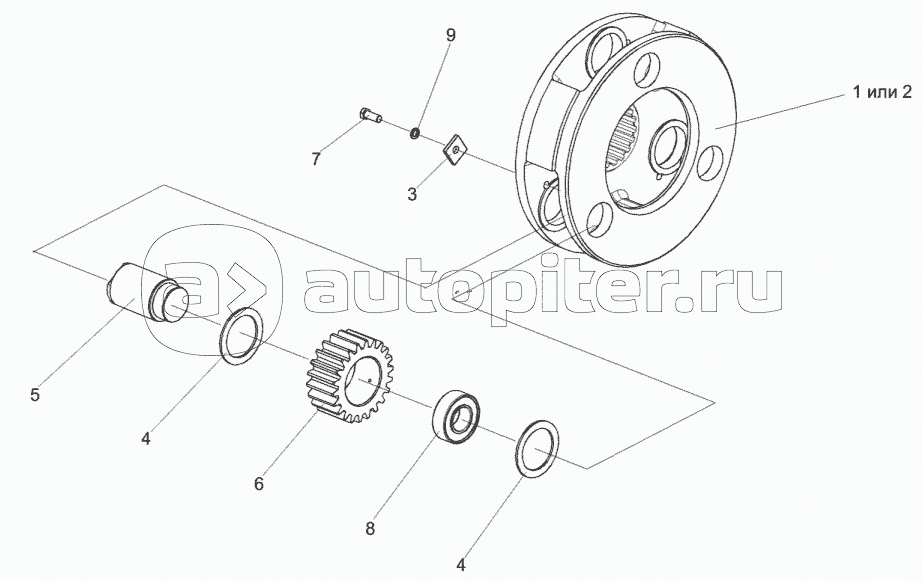 9
1 или 2
7
3
autopiter.ru
5
4
6
8
4