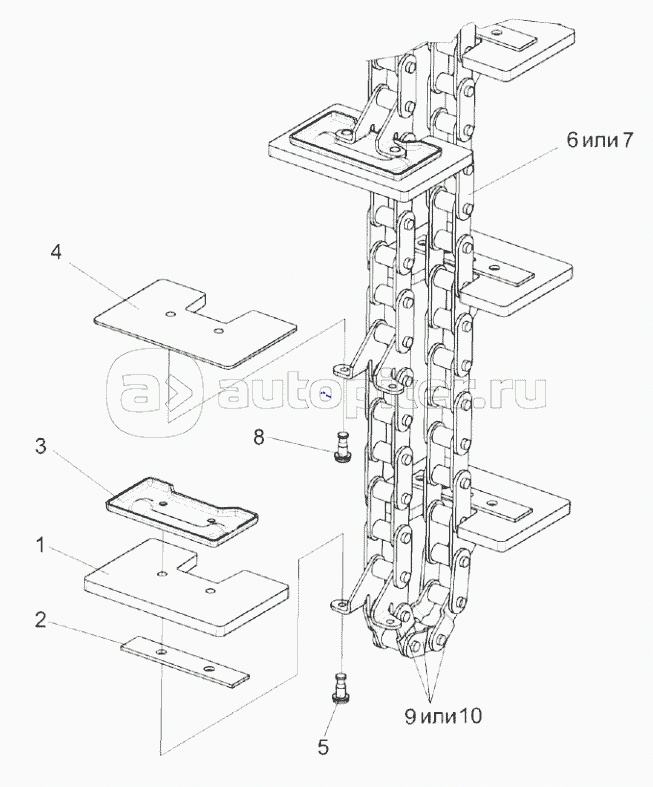 6 или 7

4

autopiter.ru

8

3

1

2

9 или 10

5