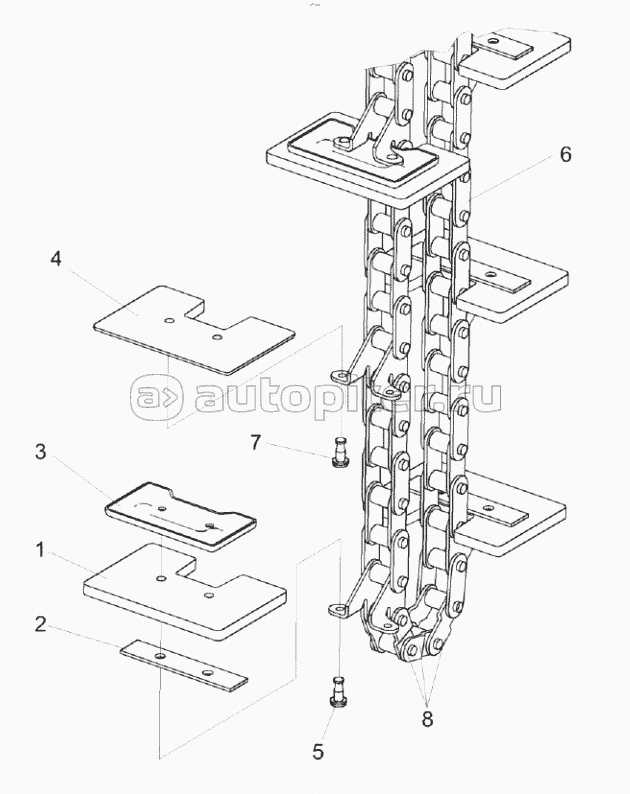 6
4
autopiter.ru
7
3
1
2
8
5