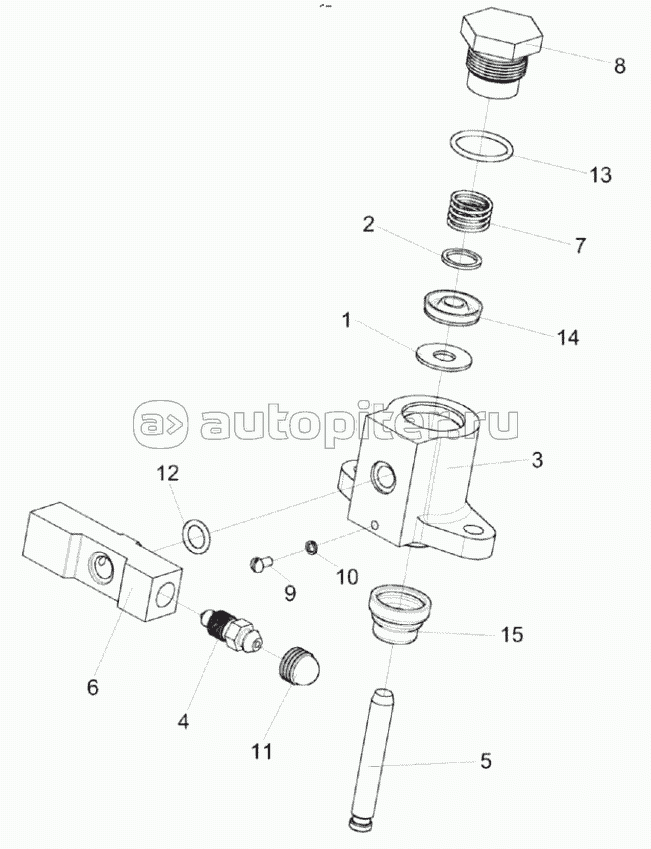 8
13
2
7
1
14
autopiter.ru
3
12
10
9
15
6
4
11
5