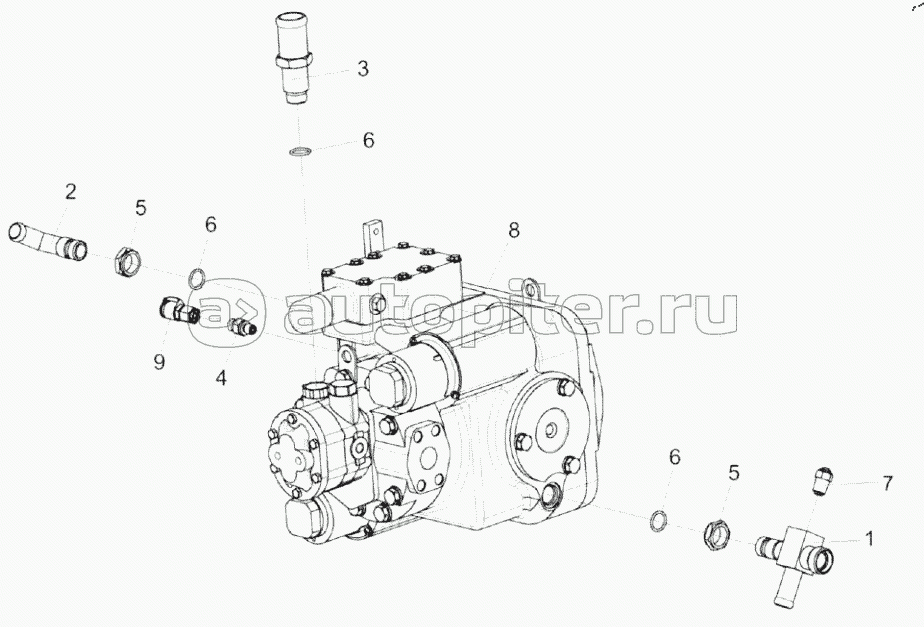 3
6
2
5
6
8
autopiter.ru
9
4
6
5
7
1