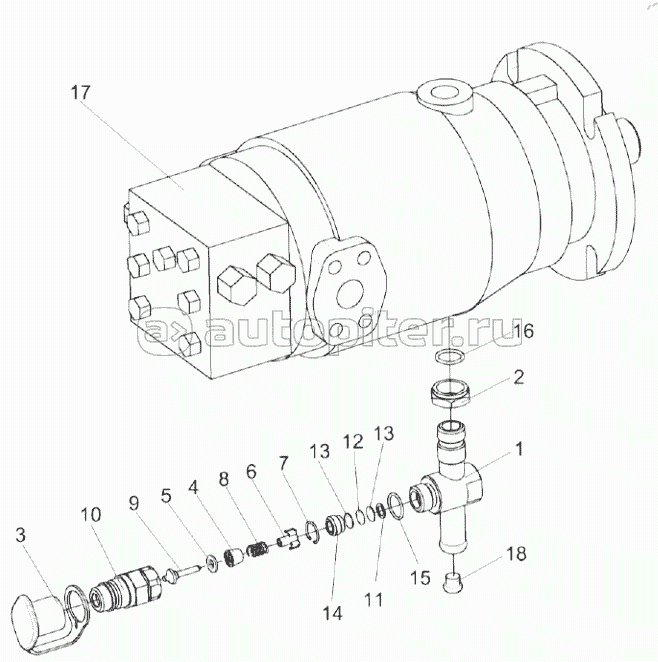 17
autopiter.ru
16
2
1
13
12
13
7
6
8
4
5
9
10
3
14
11
15
18