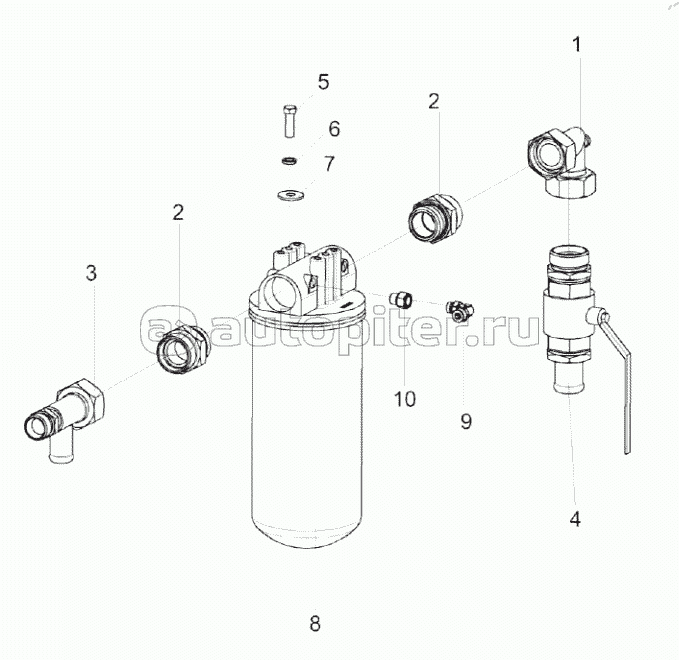 1
5
2
6
7
2
3
autopiter.ru
10
9
4
8