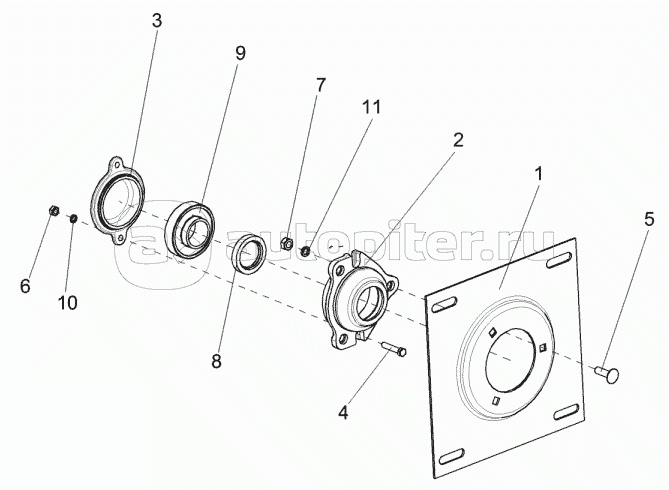 3
9
7
11
2
1
5
6
10
8
4
autopiter.ru