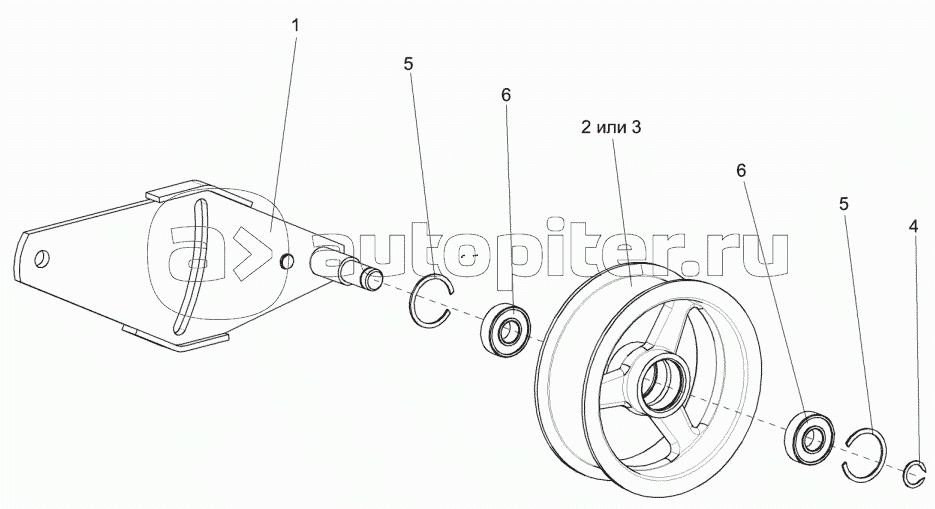 1
5
6
2 или 3
6
5
4
autopiter.ru