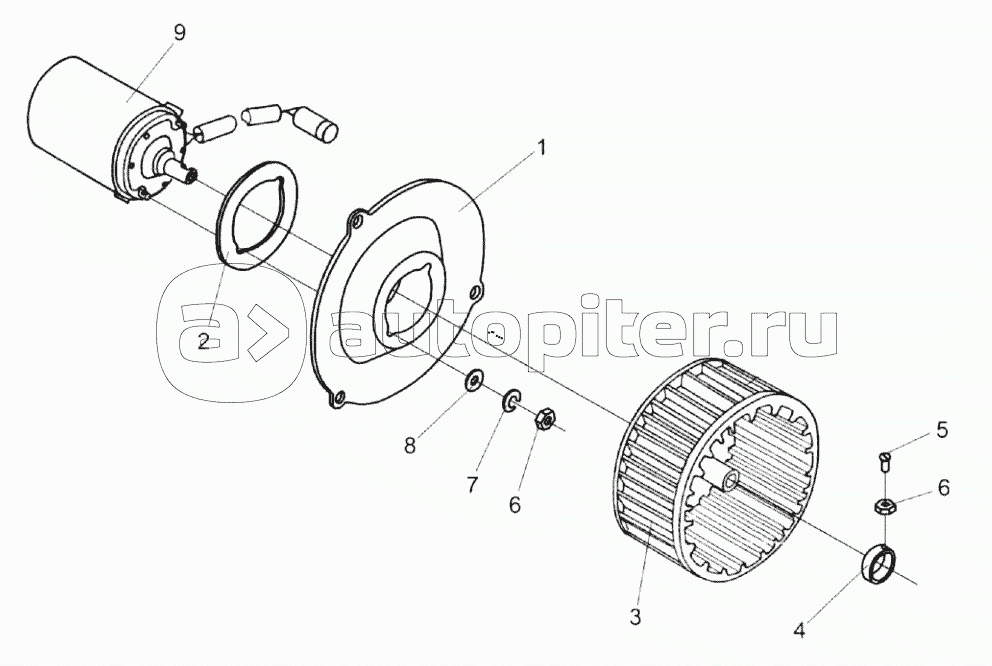 9
1
2
autopiter.ru
8
7
6
5
6
3
4