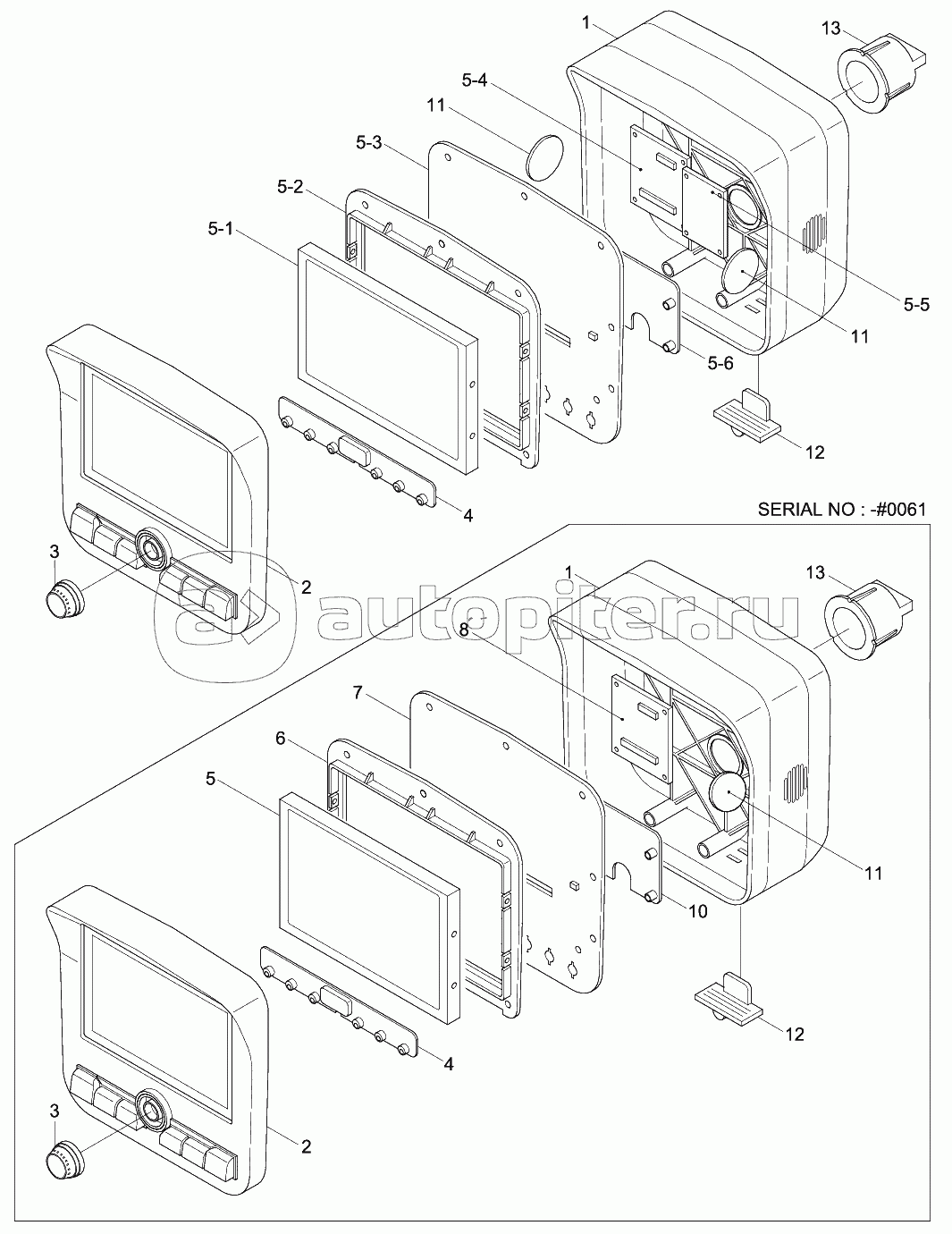 1
13
5-4
11
5-3
5-2
5-1
5-5
11
5-6
12
4
3
2
SERIAL NO : -#0061
autopiter.ru
1
13
8
7
6
5
11
10
12
4
3
2