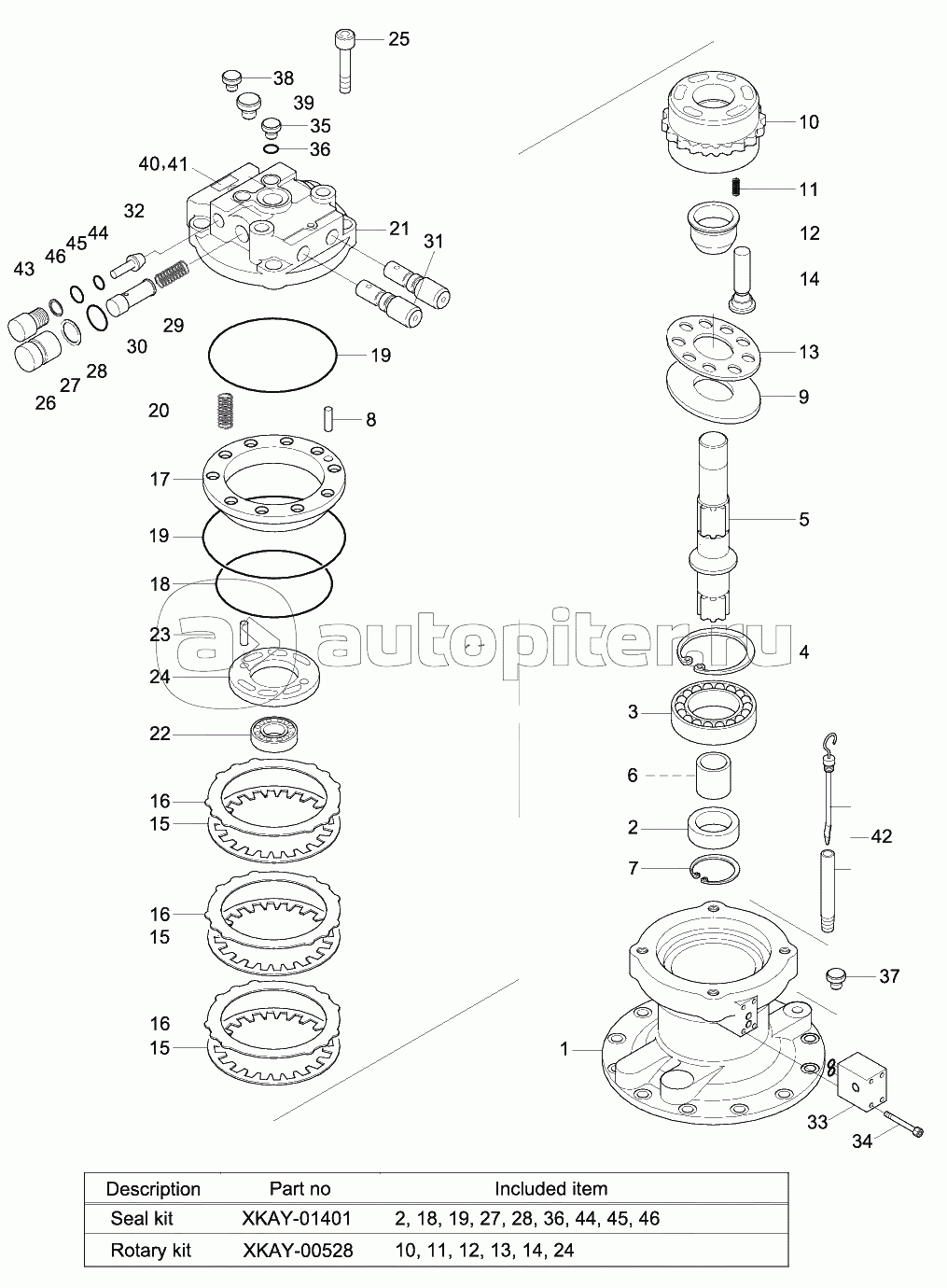 25
38
39
35
36
40,41
32
21
31
44
45
46
43
29
30
28
27
26
19
20
8
17
19
18
23
24
22
16
15
16
15
16
15
10
11
12
14
13
9
5
4
3
6
2
7
42
37
1
33
34

autopiter.ru

| Description | Part no | Included item |
|---|---|---|
| Seal kit | XKAY-01401 | 2, 18, 19, 27, 28, 36, 44, 45, 46 |
| Rotary kit | XKAY-00528 | 10, 11, 12, 13, 14, 24 |