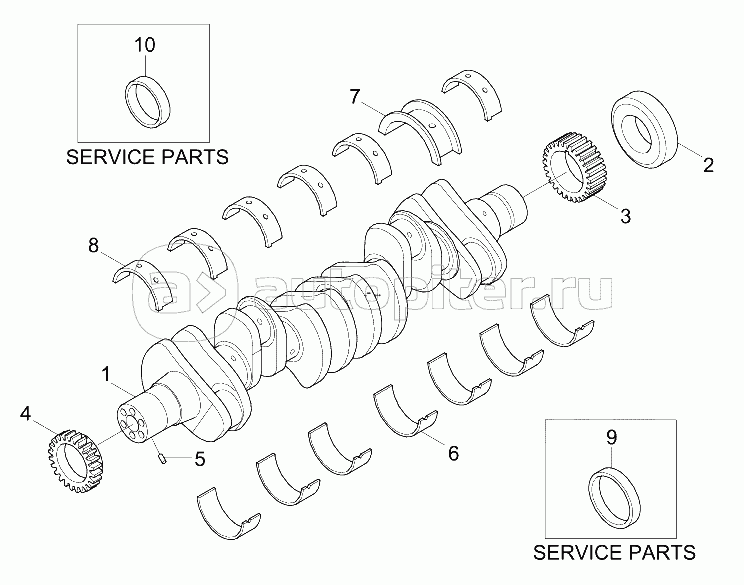 10
SERVICE PARTS
7
2
3
8
autopiter.ru
1
4
5
6
9
SERVICE PARTS