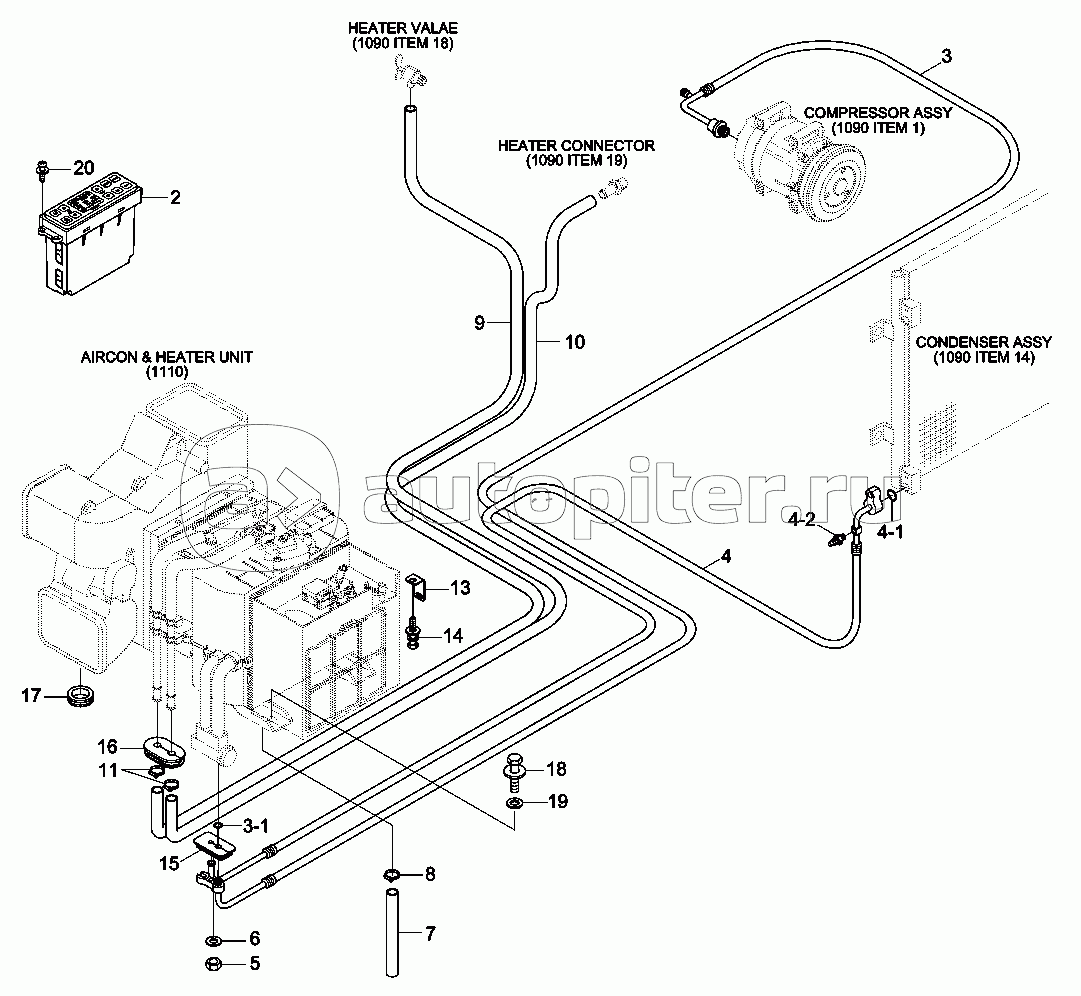 HEATER VALAE
(1090 ITEM 18)

3

COMPRESSOR ASSY
(1090 ITEM 1)

HEATER CONNECTOR
(1090 ITEM 19)

20

2

9

10

CONDENSER ASSY
(1090 ITEM 14)

AIRCON & HEATER UNIT
(1110)

autopiter.ru

4-2

4-1

4

13

14

17

16

11

18

19

3-1

15

8

6

5

7