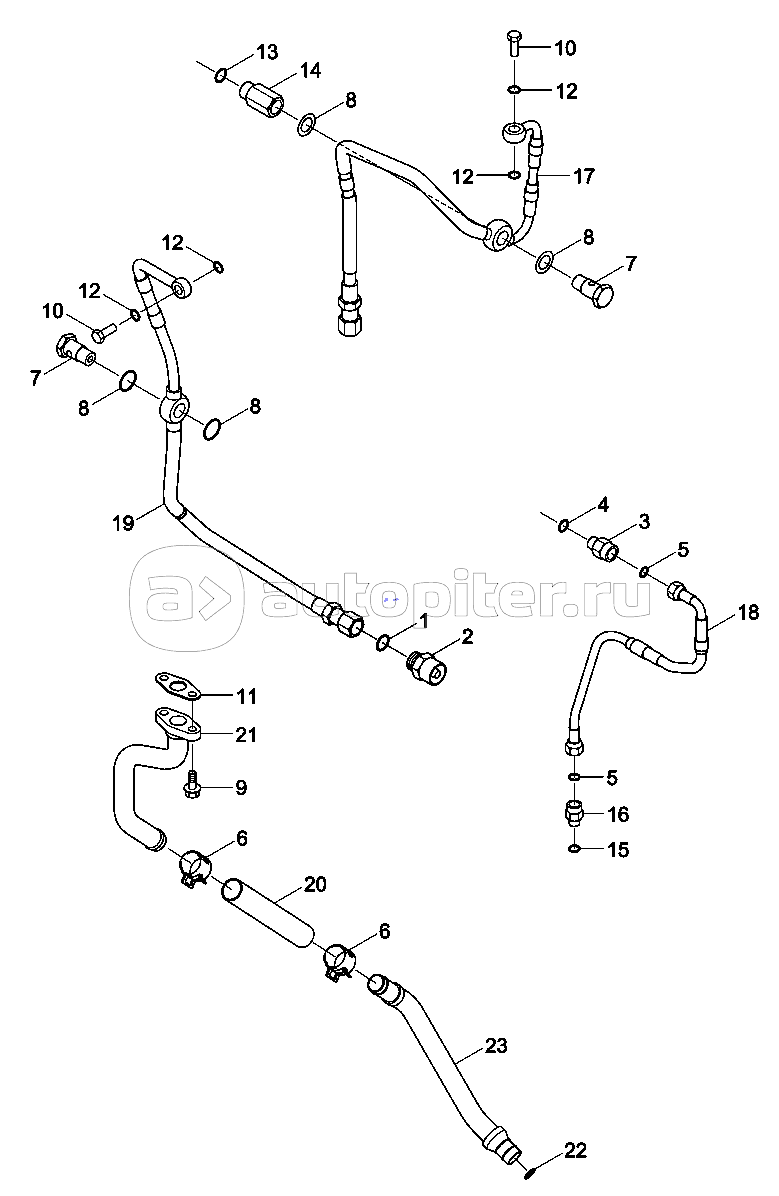 13
14
8
10
12
12
17
8
7
12
12
10
7
8
8
19
4
3
5
18
autopiter.ru
1
2
11
21
9
5
16
15
6
20
6
23
22