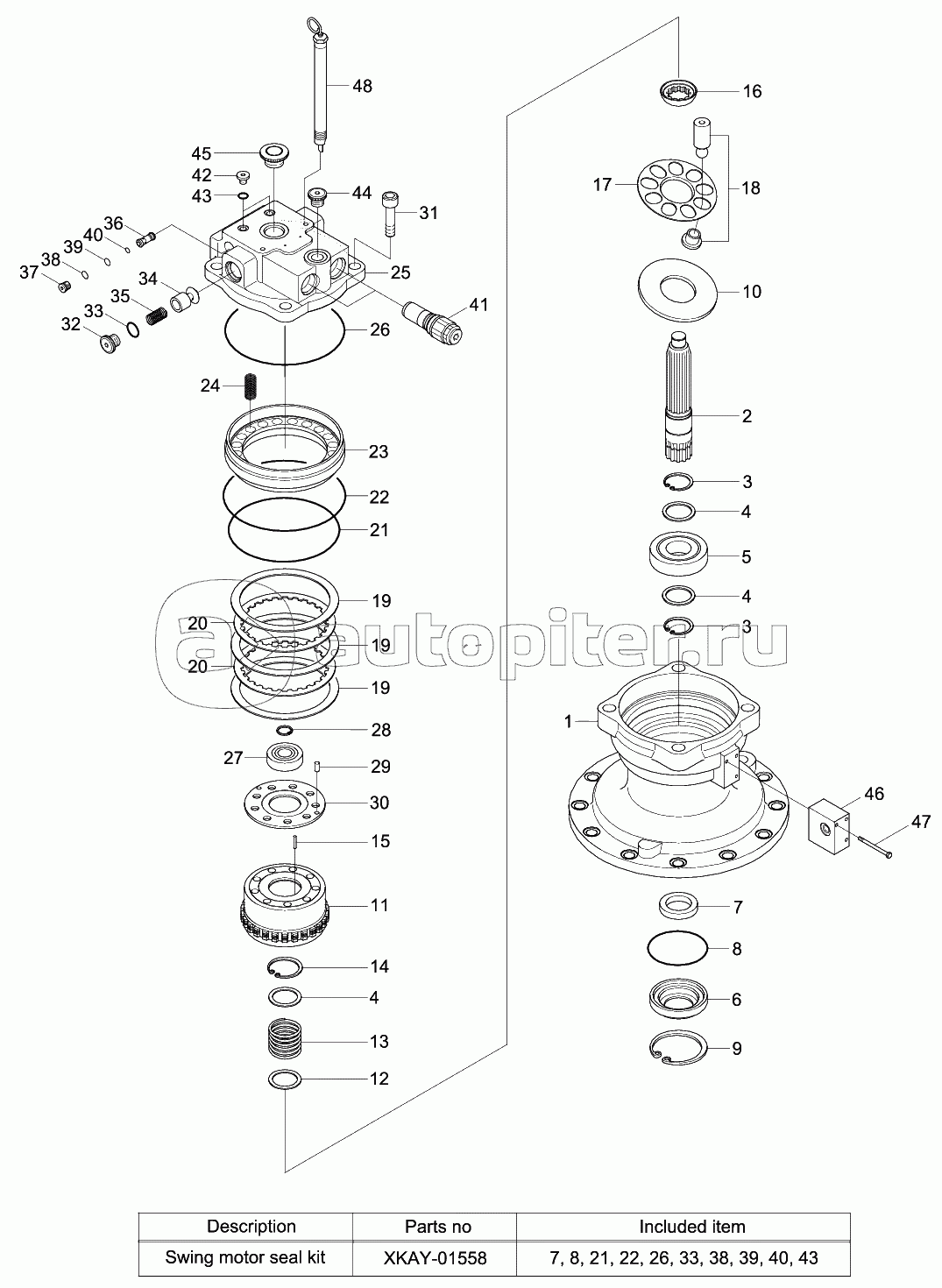 48
45
42
43
44
31
36
40
39
38
37
34
35
33
32
25
41
26
24
23
22
21
19
20
19
20
19
28
27
29
30
15
11
14
4
13
12
16
17
18
10
2
3
4
5
4
3
1
46
47
7
8
6
9

autopiter.ru

| Description | Parts no | Included item |
|---|---|---|
| Swing motor seal kit | XKAY-01558 | 7, 8, 21, 22, 26, 33, 38, 39, 40, 43 |