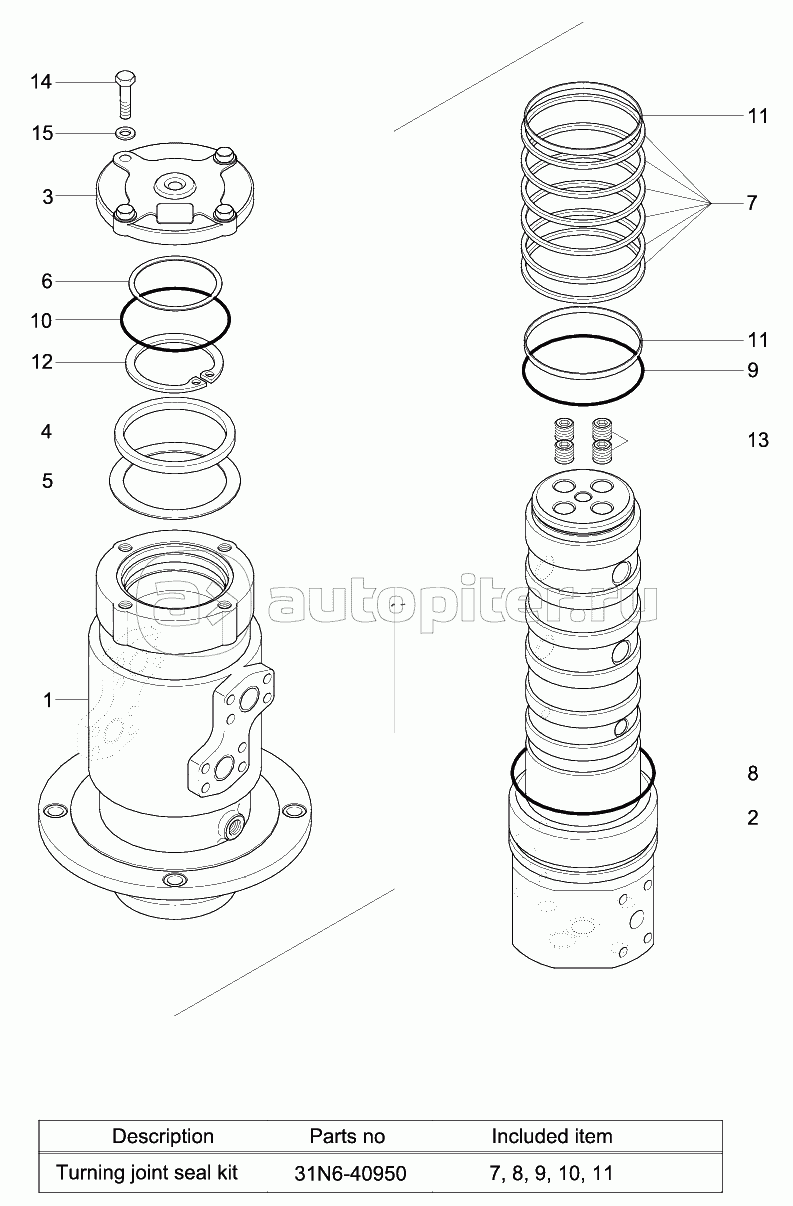 14
15
3
6
10
12
4
5
1
11
7
11
9
13
8
2
autopiter.ru

| Description | Parts no | Included item |
|---|---|---|
| Turning joint seal kit | 31N6-40950 | 7, 8, 9, 10, 11 |