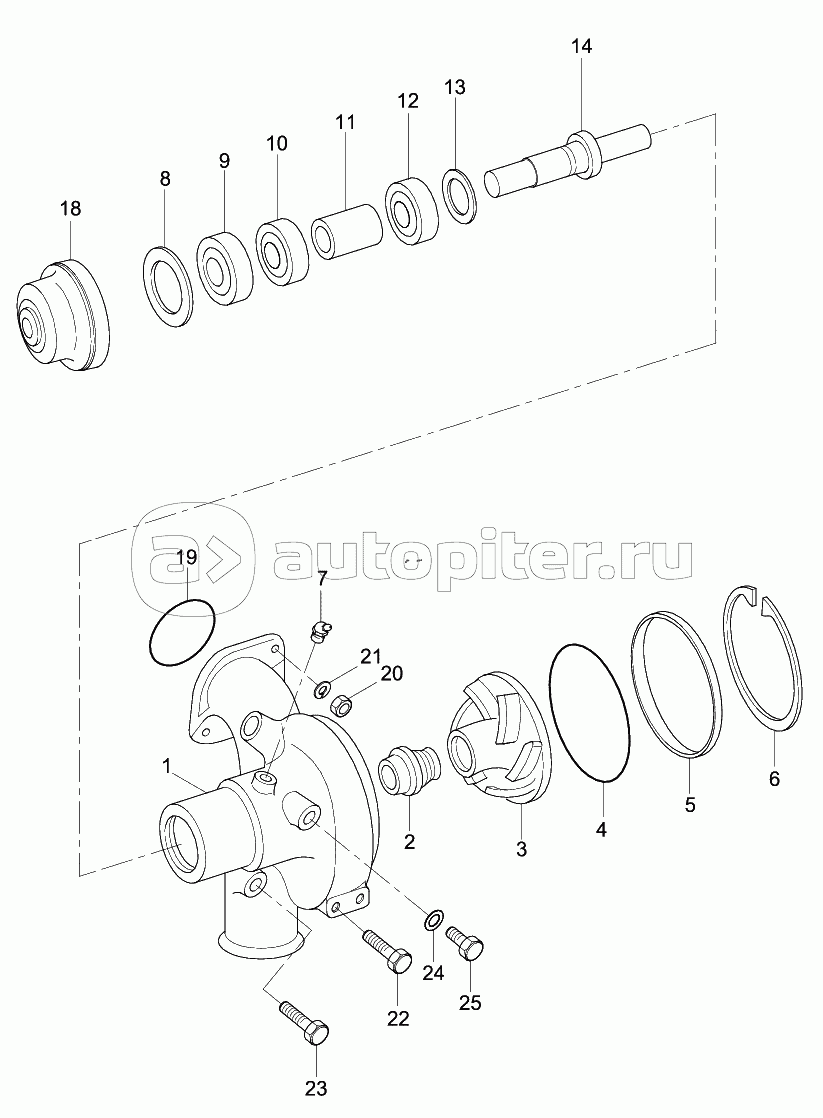 14
13
12
11
10
9
8
18
autopiter.ru
19
7
21
20
1
2
3
4
5
6
24
25
22
23