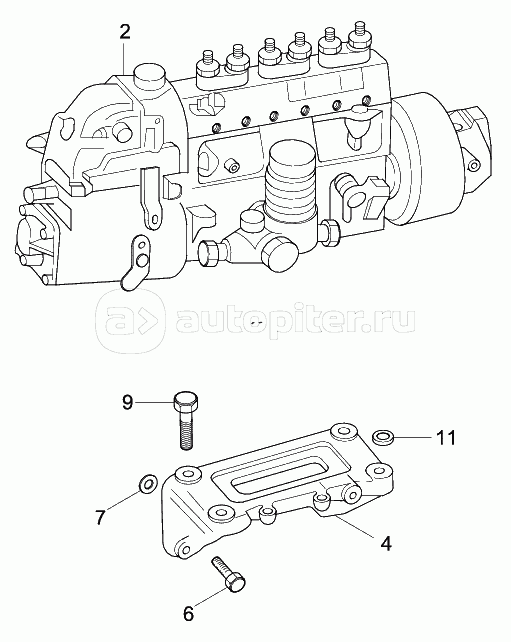 2

autopiter.ru

9

11

7

4

6