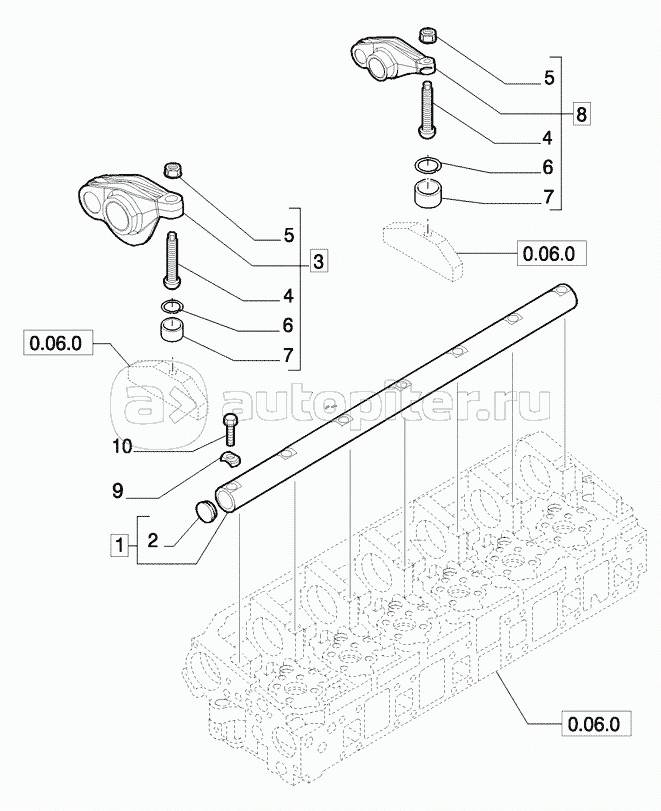 5
8
4
6
7
0.06.0
5
3
4
6
7
0.06.0
autopiter.ru
10
9
1
2
0.06.0