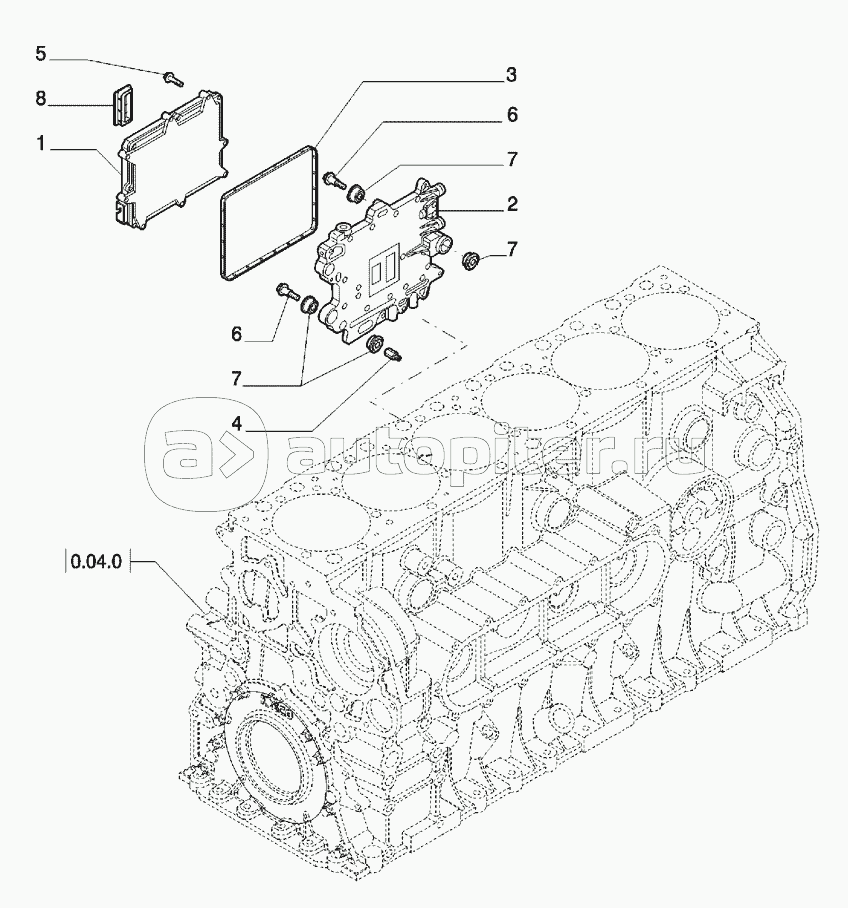 5
8
1
3
6
7
2
7
6
7
4
autopiter.ru
0.04.0